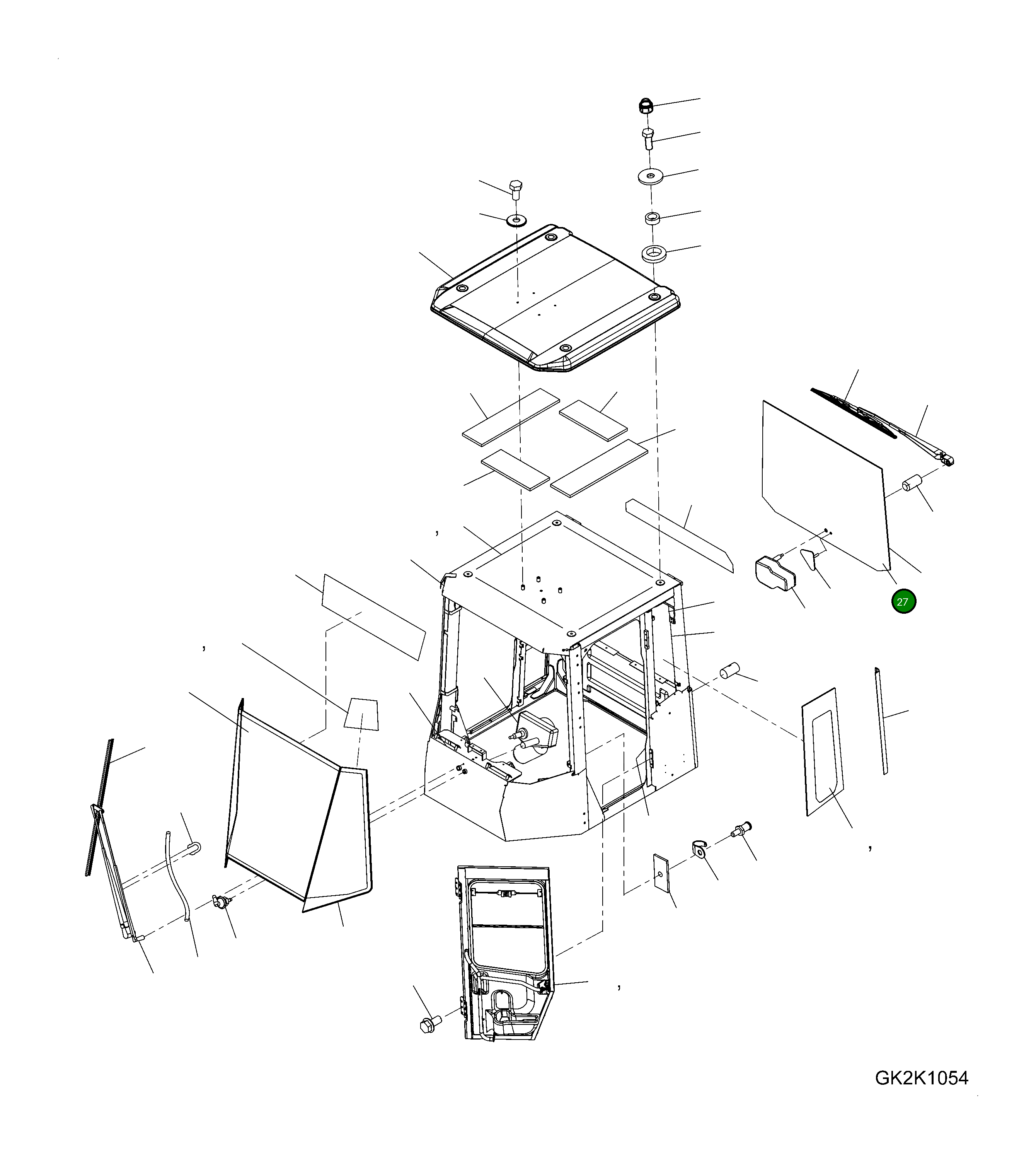 27

GK2K1054