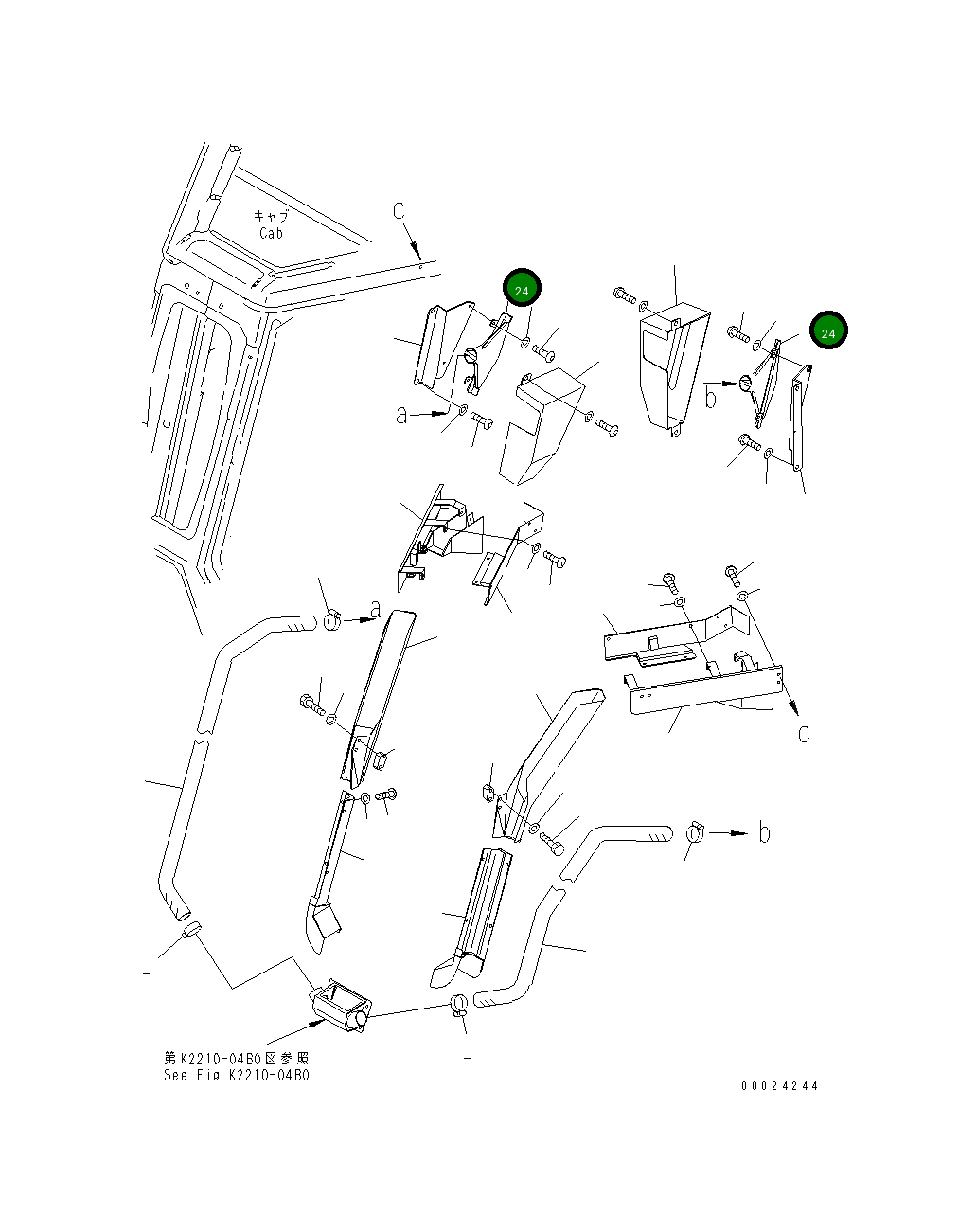 キャブ
Cab

C

24

24

a

b

a

c

b

第K2210-04B0図参照
See Fig.K2210-04B0

00024244