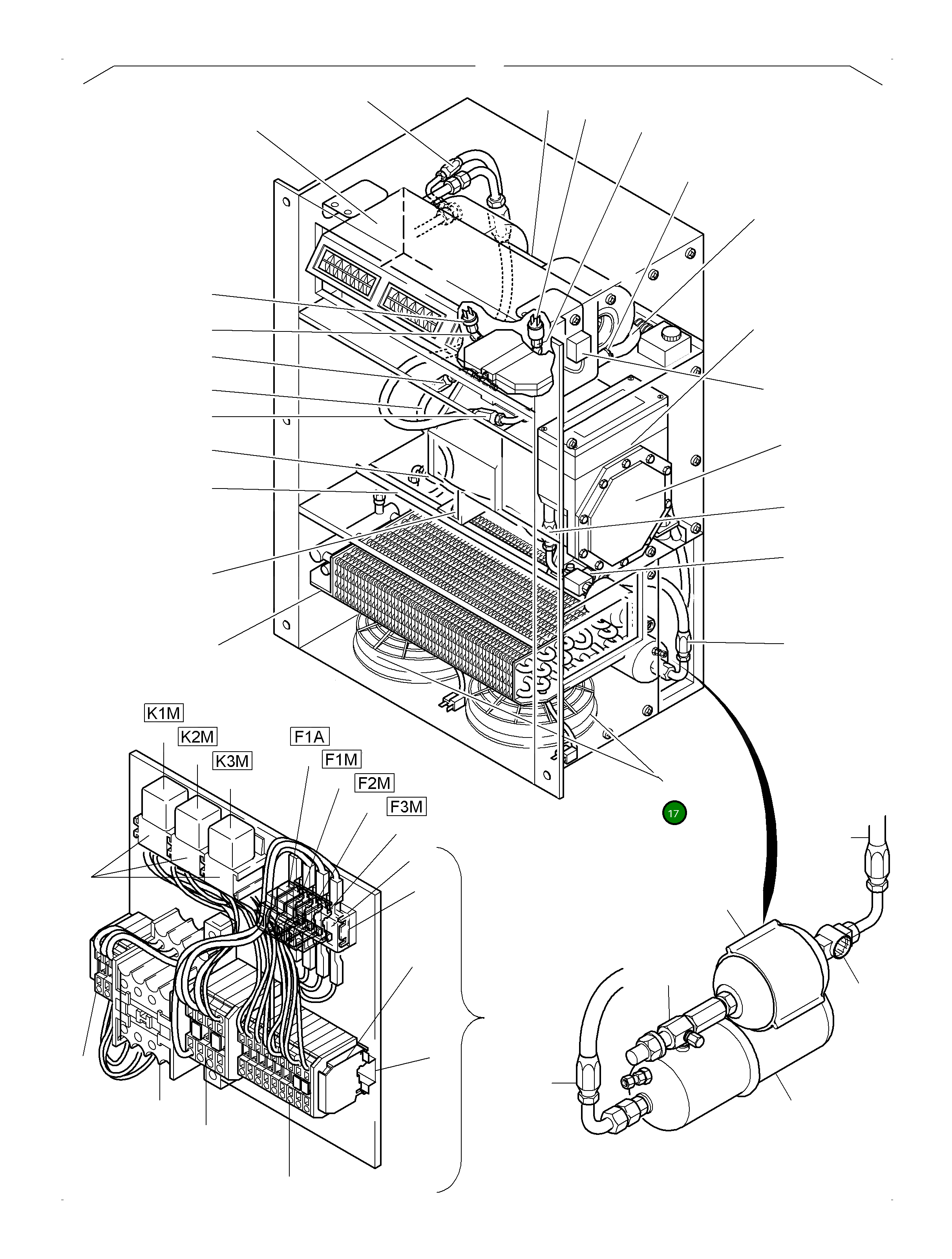 K1M
K2M
K3M
F1A
F1M
F2M
F3M
17