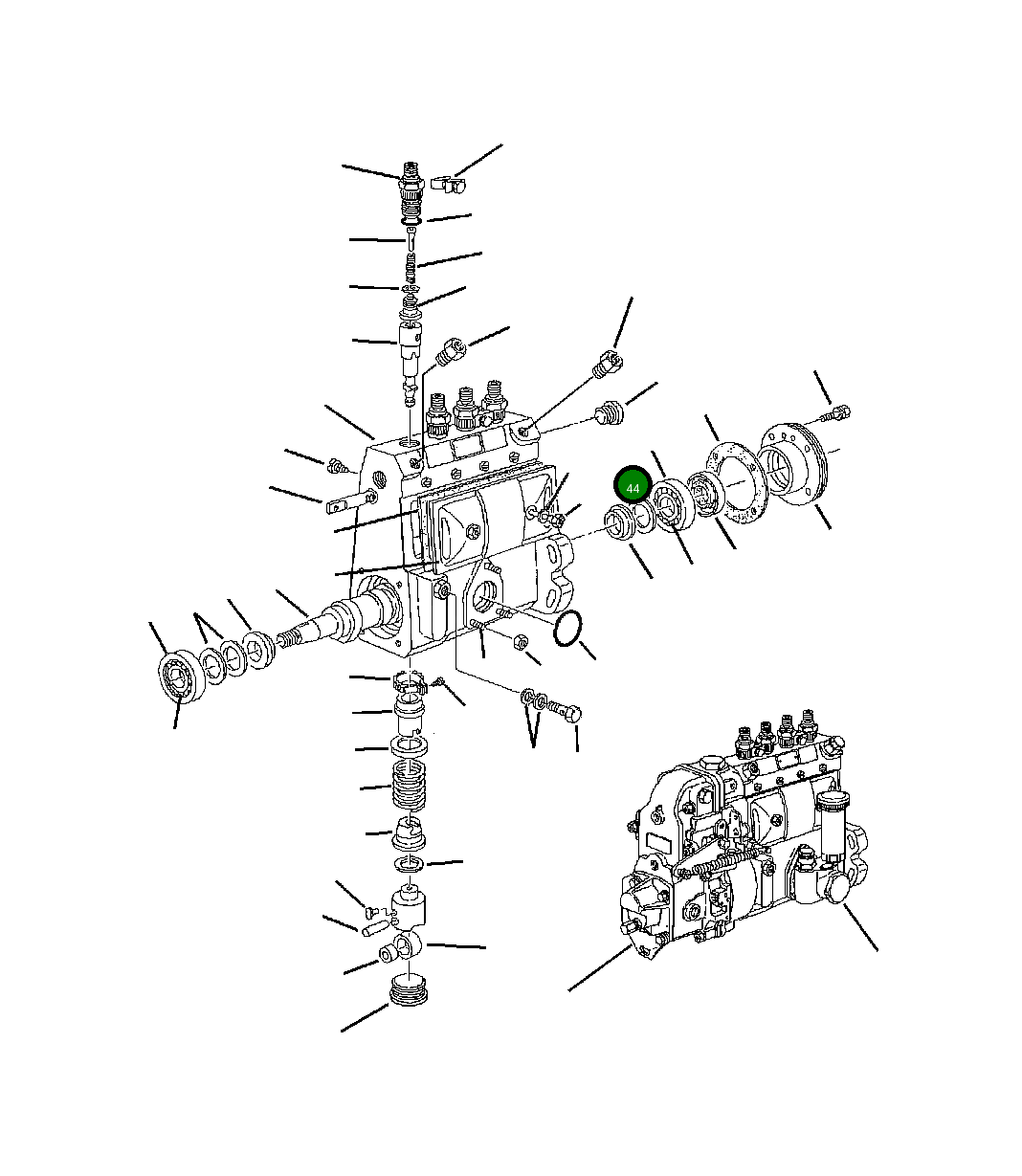 44