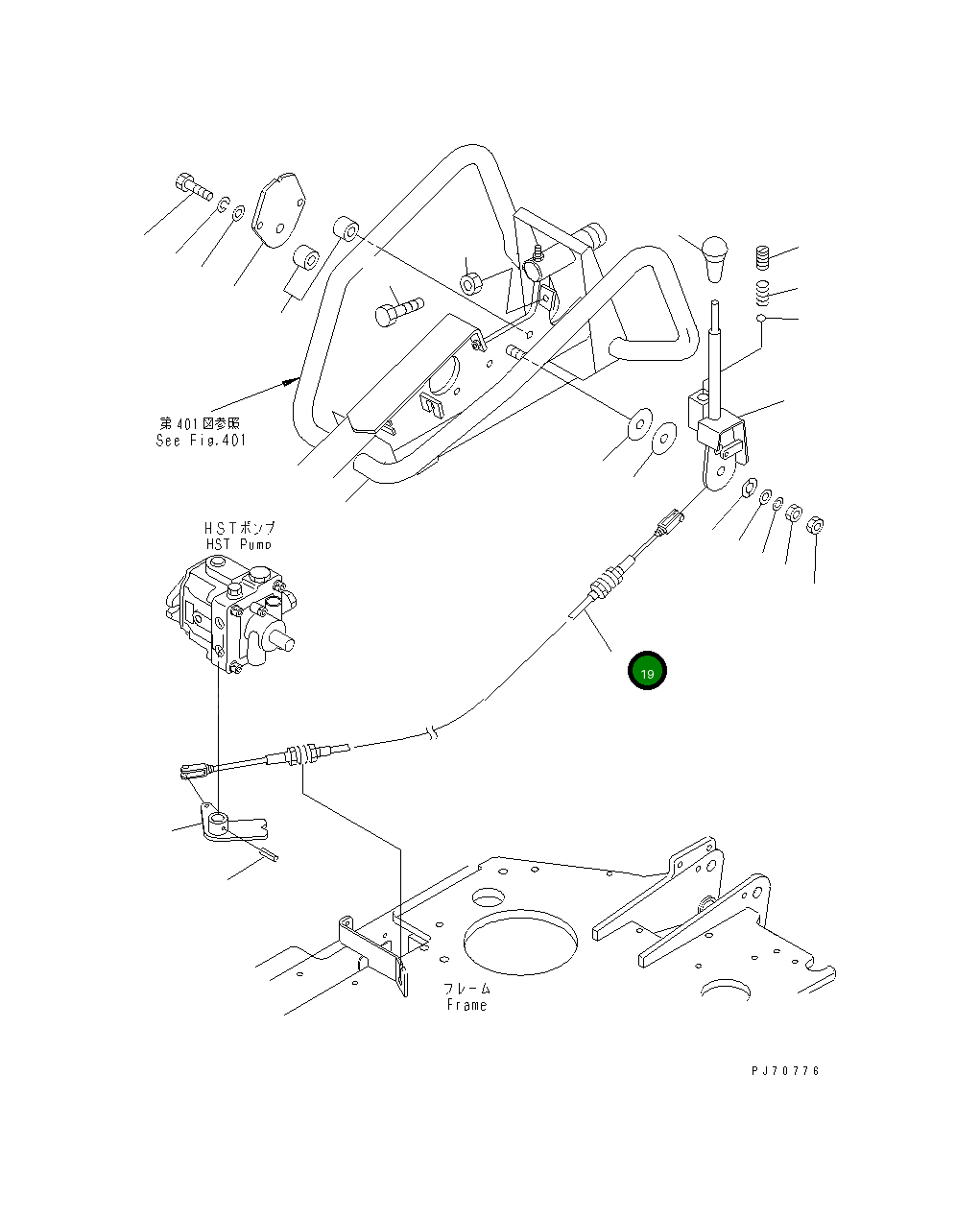 第401図参照
See Fig.401

HSTポンプ
HST Pump

19

フレーム
Frame

PJ70776