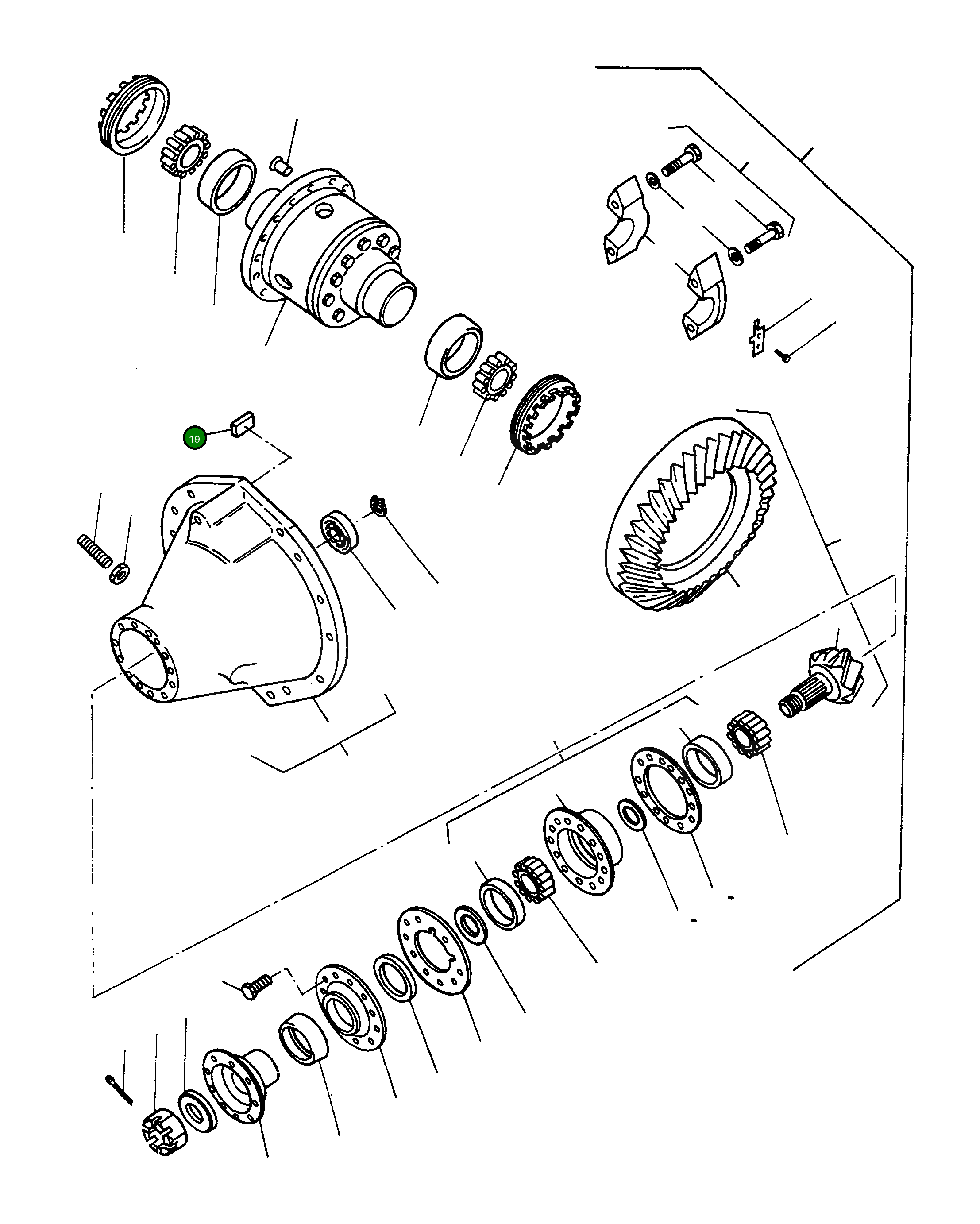 19