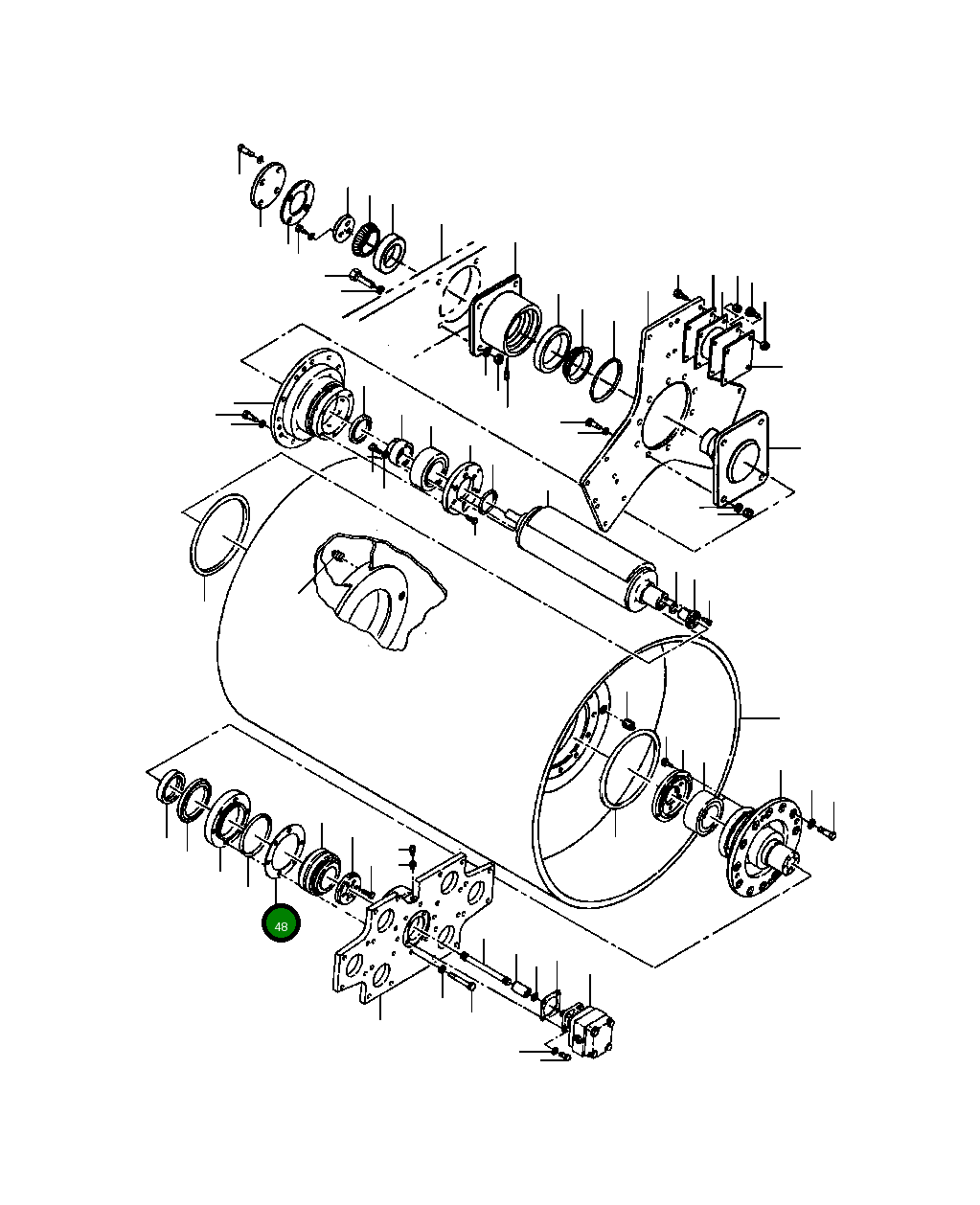 48