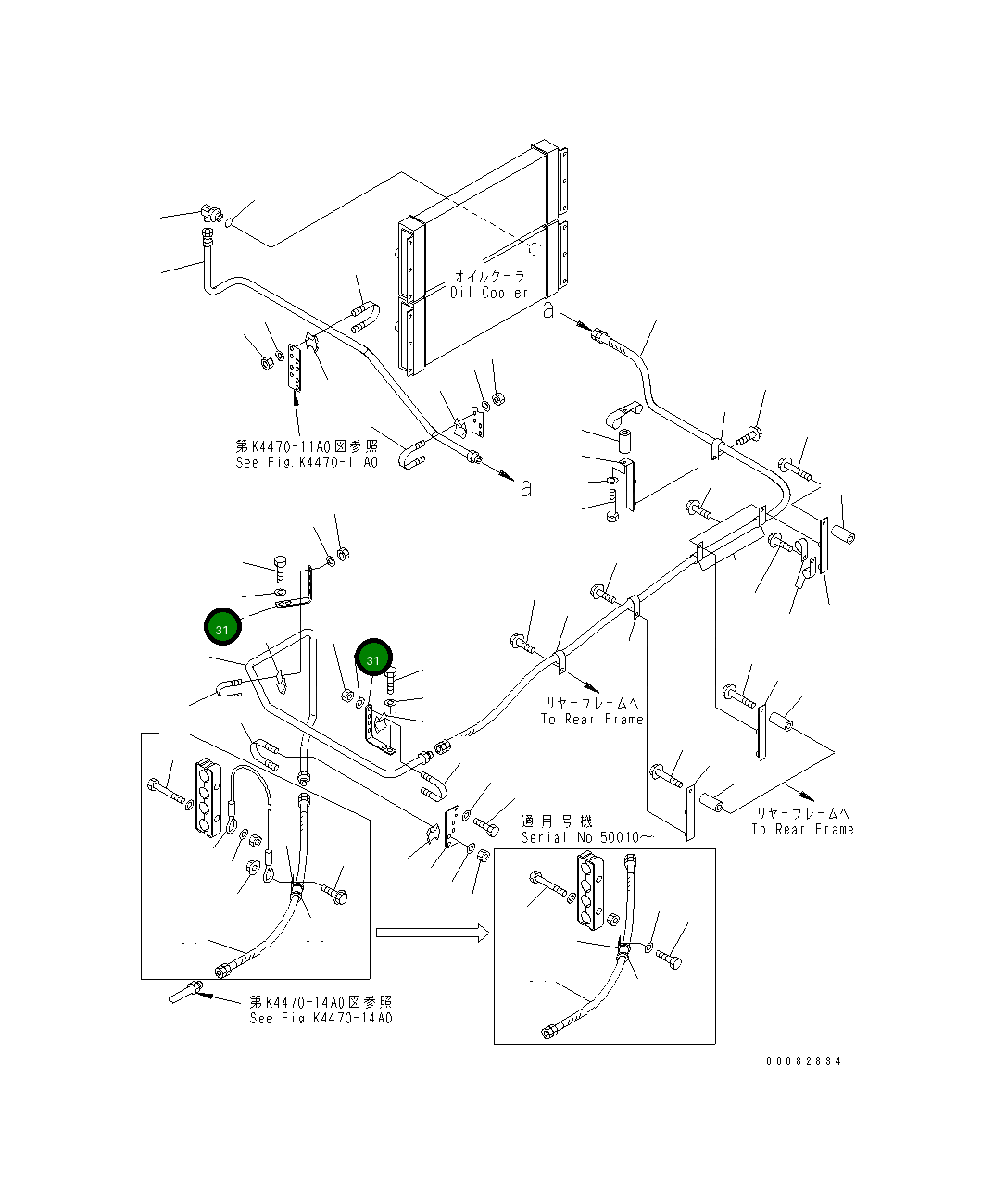 オイルクーラ
Oil Cooler

a

第K4470-11A0図参照
See Fig.K4470-11A0

a

31

31

リヤーフレームへ
To Rear Frame

リヤーフレームへ
To Rear Frame

適用号機
Serial No 50010~

第K4470-14A0図参照
See Fig.K4470-14A0

00082834