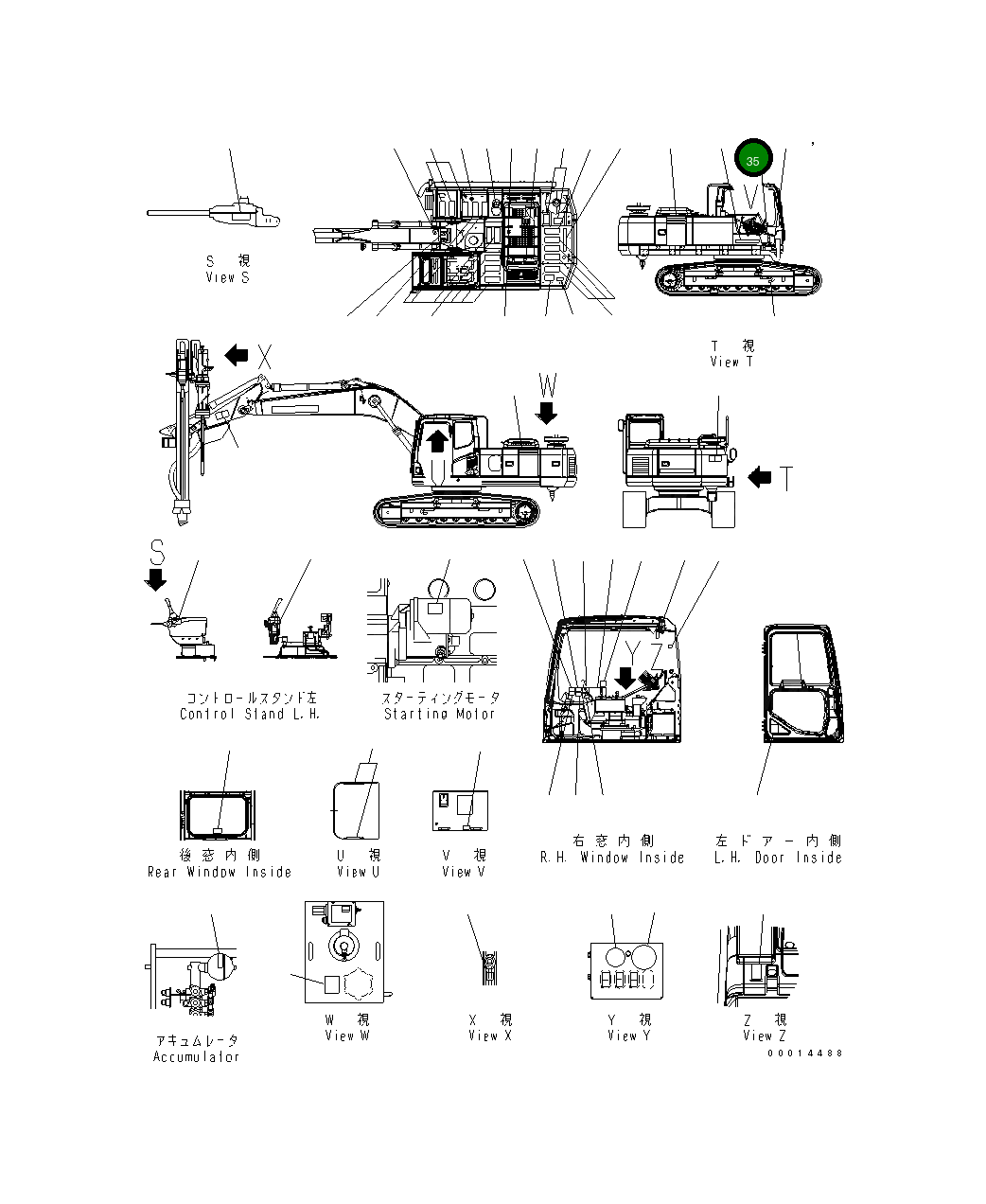 35

V

S 視
View S

T 視
View T

X

W

U

T

S

コントロールスタンド左
Control Stand L.H.

スターティングモータ
Starting Motor

Y

Z

後窓内側
Rear Window Inside

U 視
View U

V 視
View V

右窓内側
R.H. Window Inside

左ドアー内側
L.H. Door Inside

アキュムレータ
Accumulator

W 視
View W

X 視
View X

Y 視
View Y

Z 視
View Z

00014488