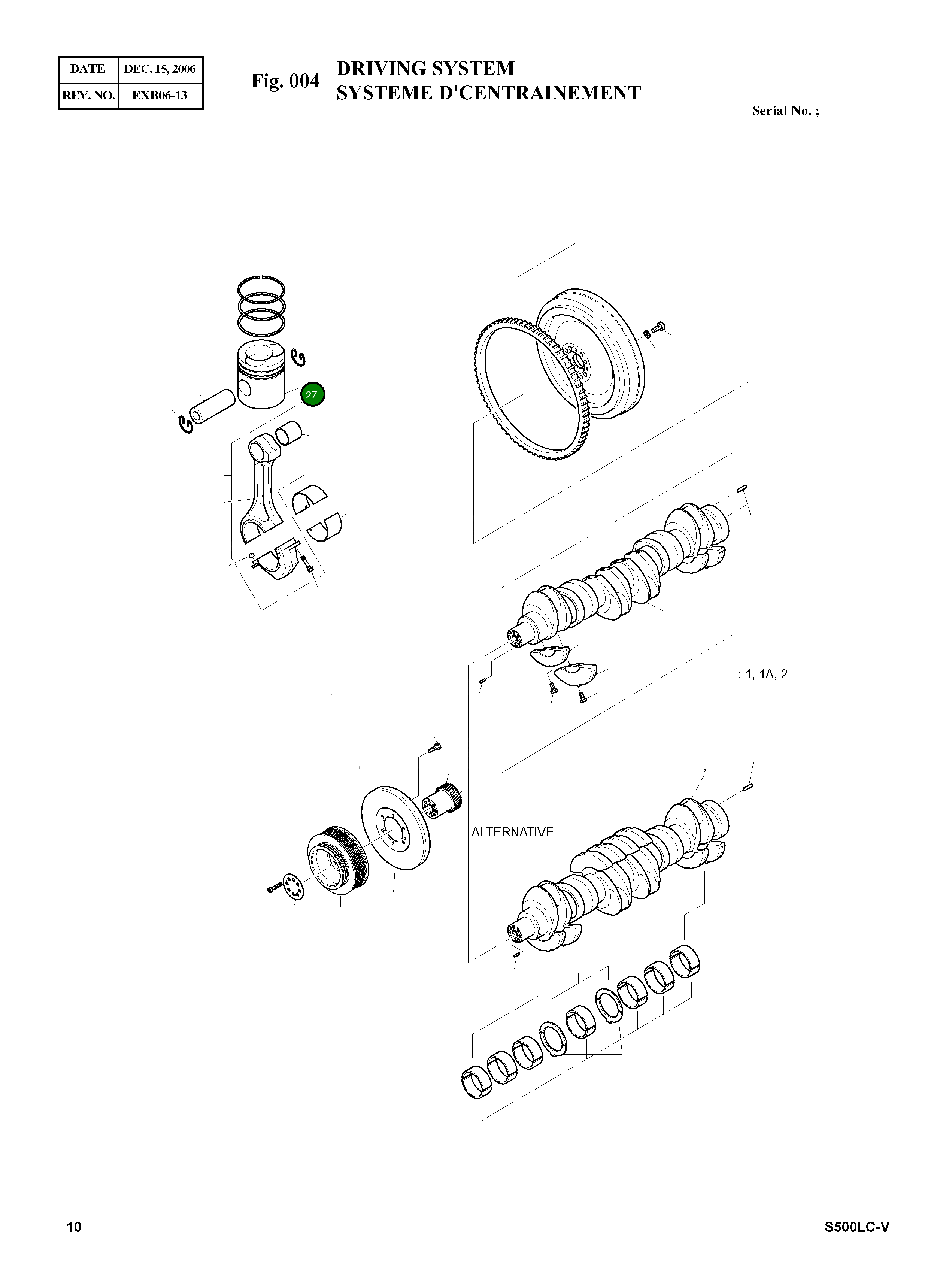 | DATE | DEC. 15, 2006 |
|---|---|
| REV. NO. | EXB06-13 |

Fig. 004 DRIVING SYSTEM
SYSTEME D'CENTRAINEMENT

Serial No. ;

27

: 1, 1A, 2

ALTERNATIVE

10

S500LC-V