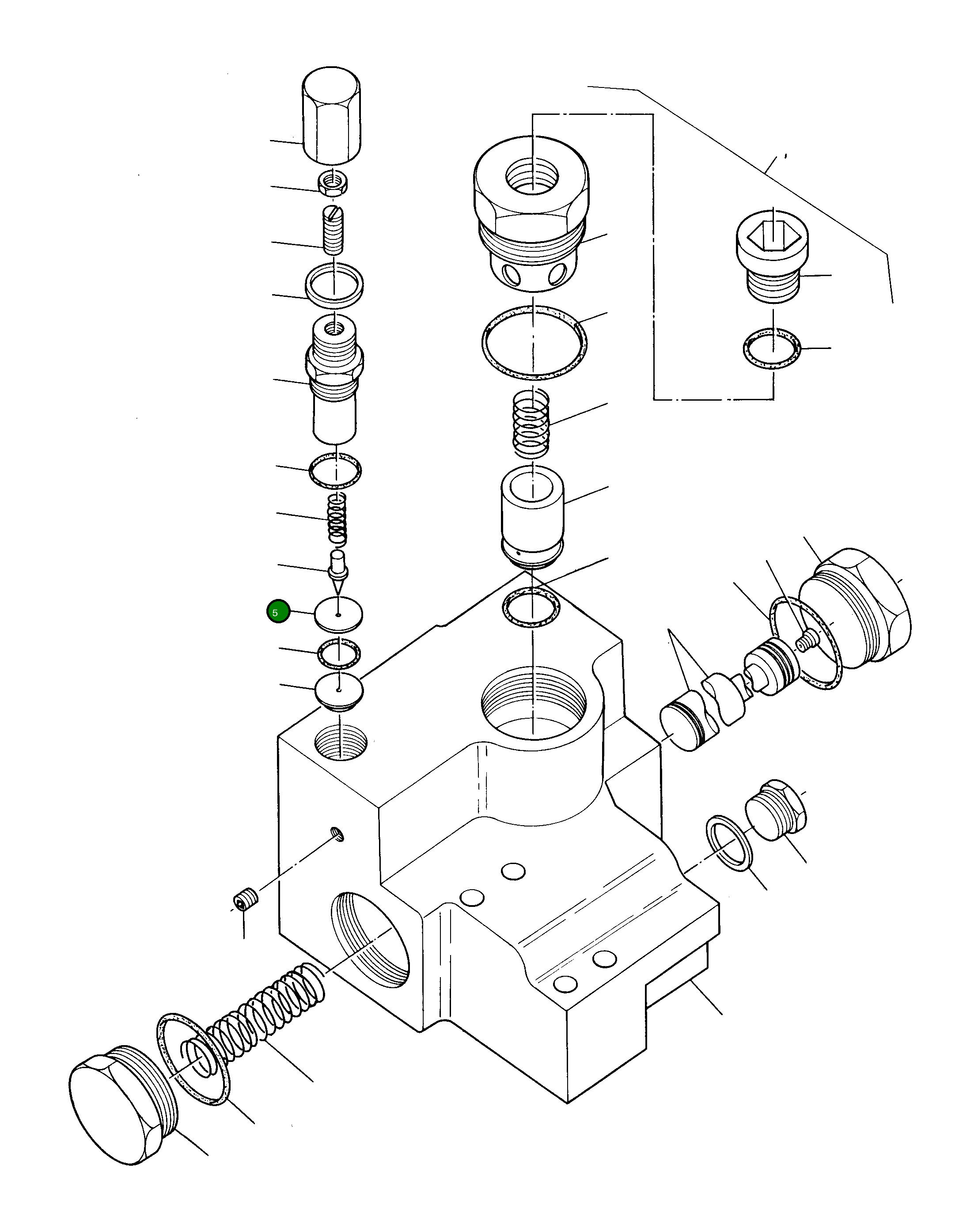 5