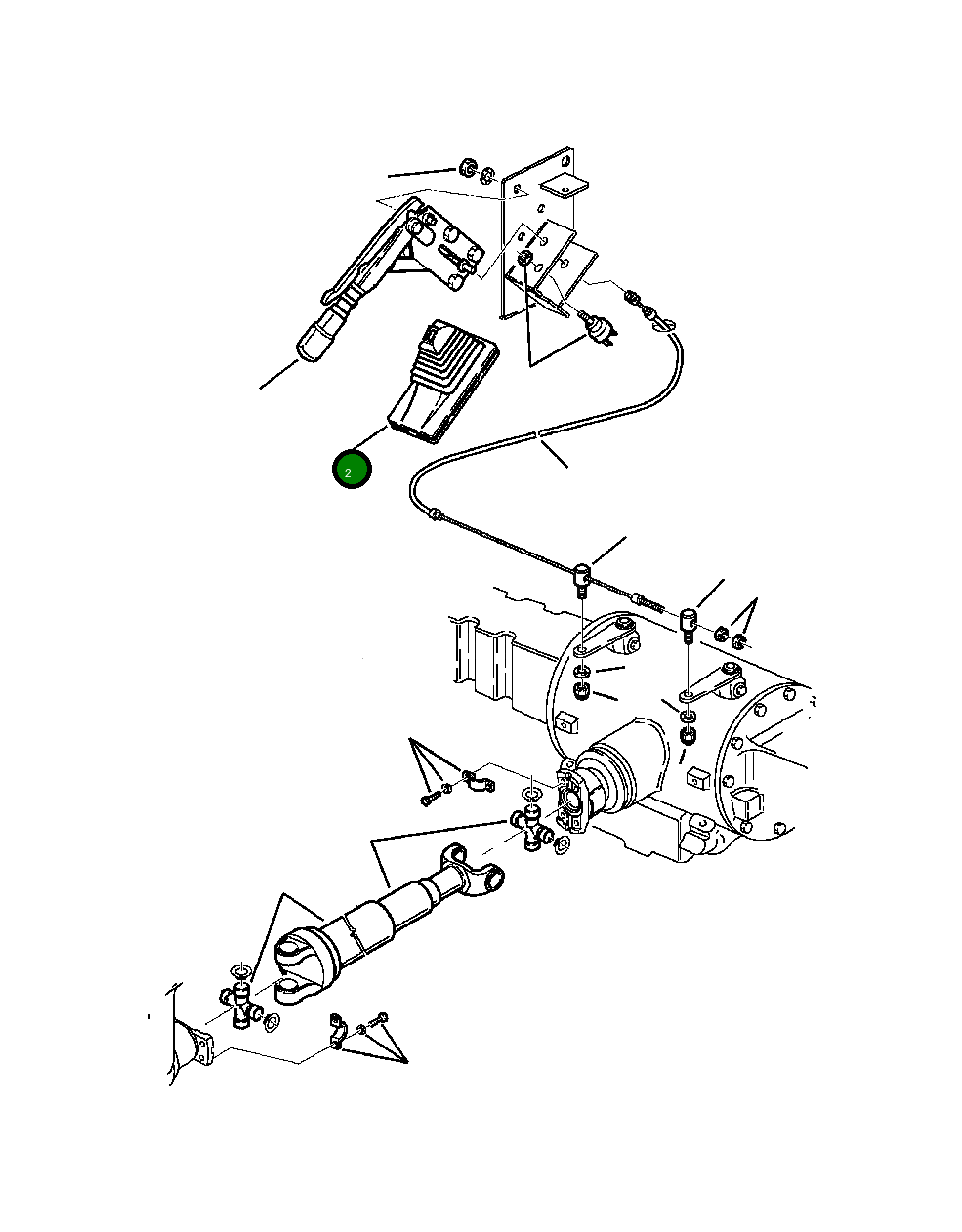 2