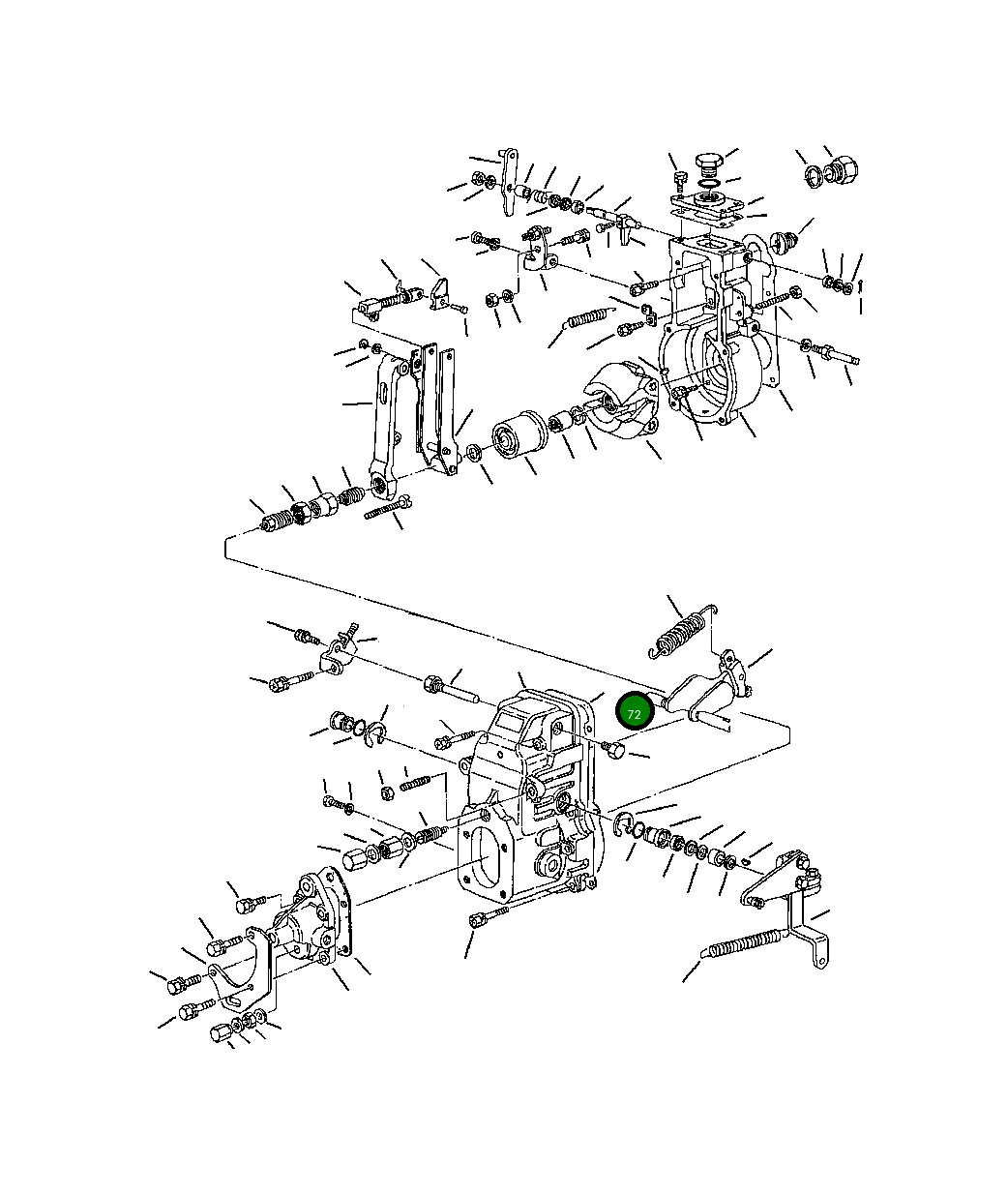 72