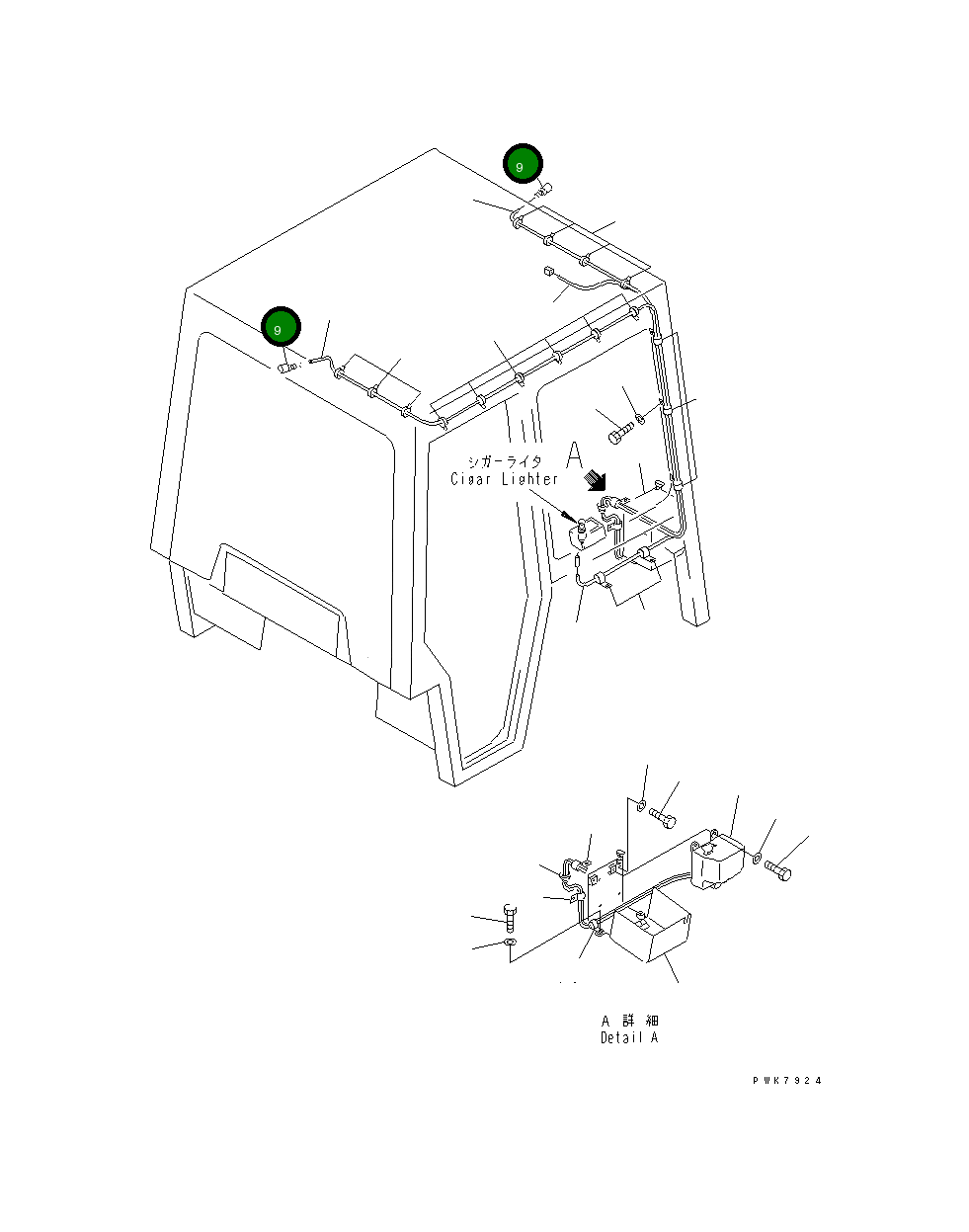 9

9

シガーライタ
Cigar Lighter

A

A 詳 細
Detail A

PWK7924