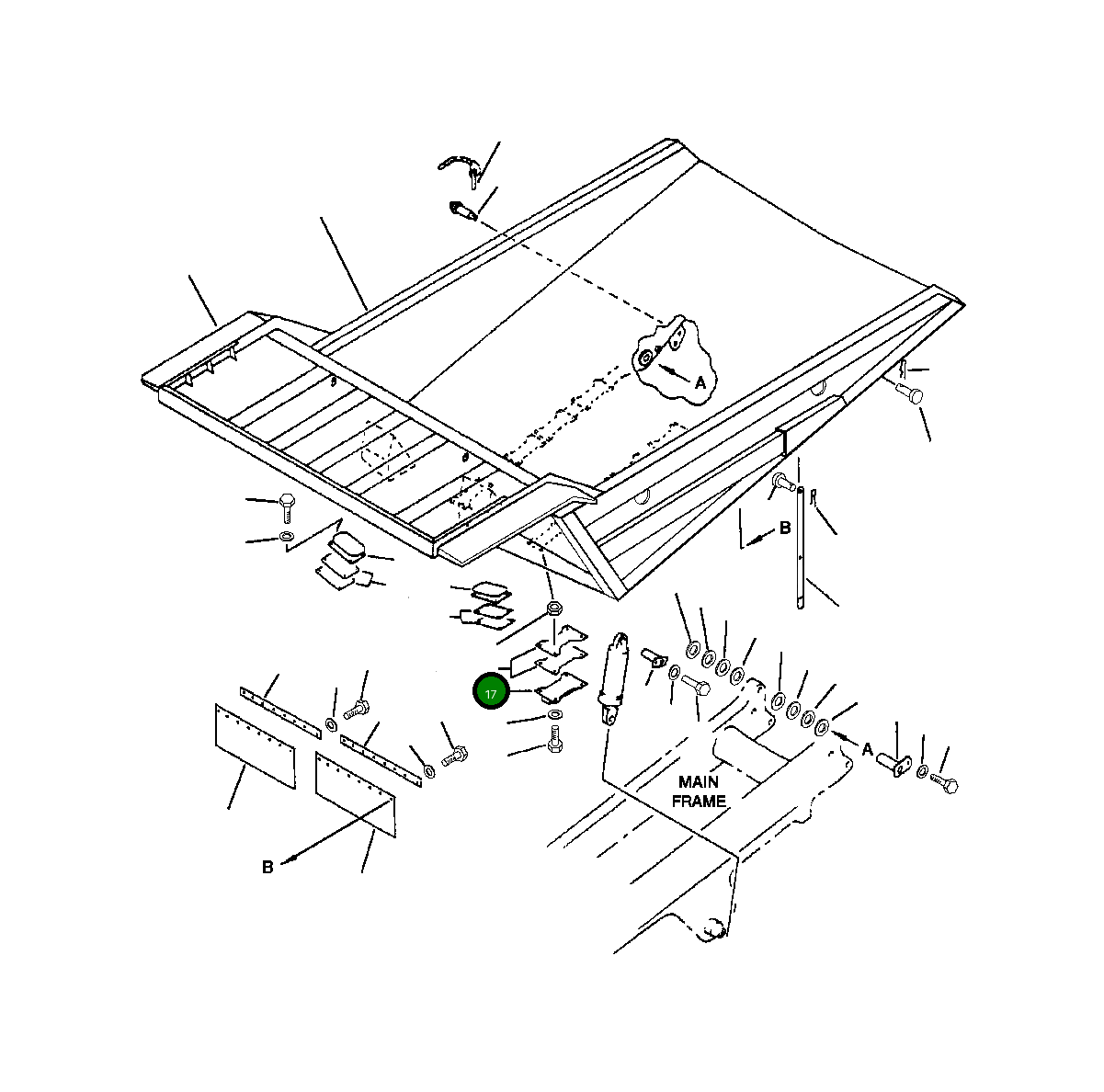 A

B

17

A

MAIN FRAME

B