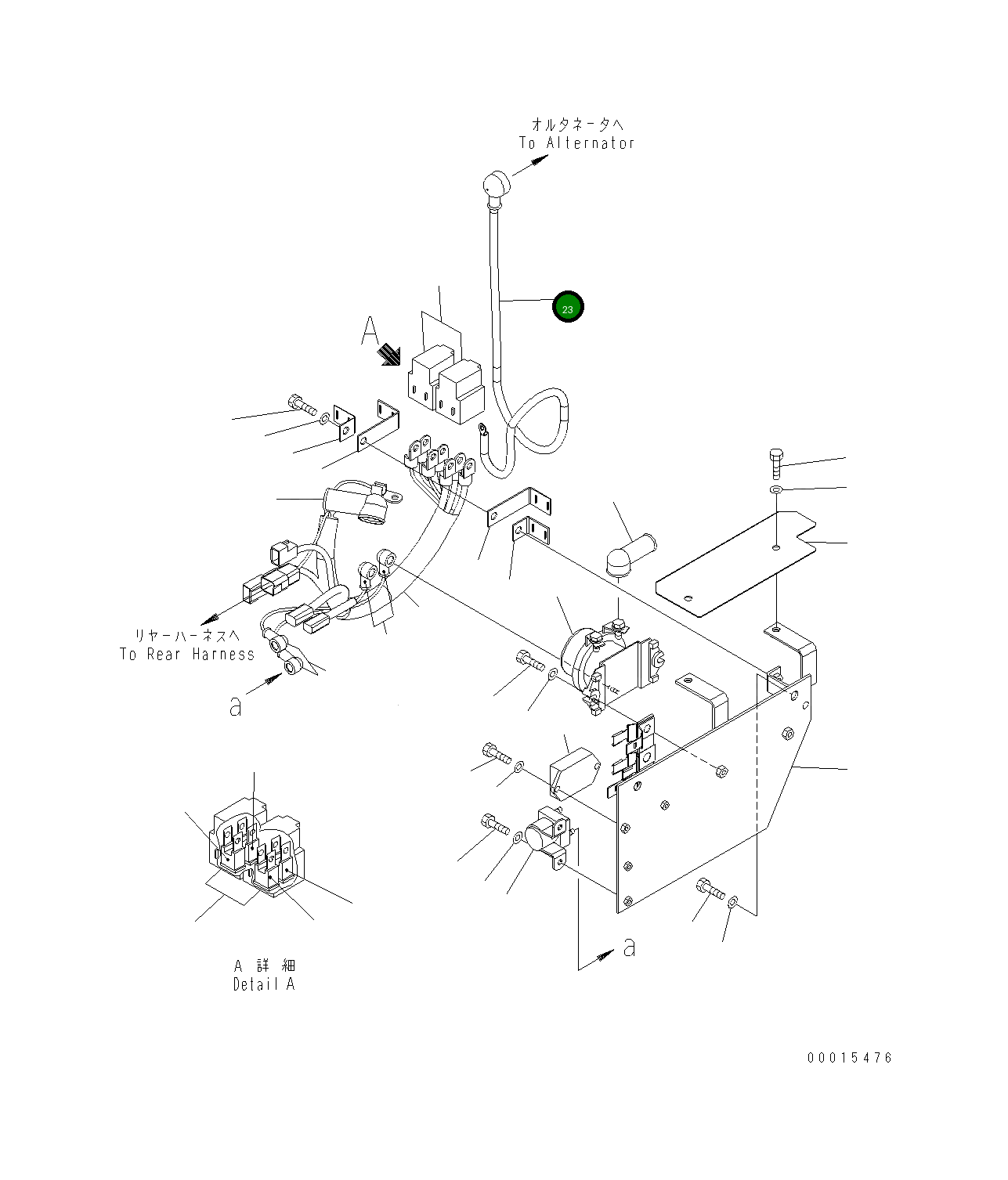 オルタネータへ
To Alternator

23

A

リヤーハーネスへ
To Rear Harness

a

a

A 詳 細
Detail A

00015476