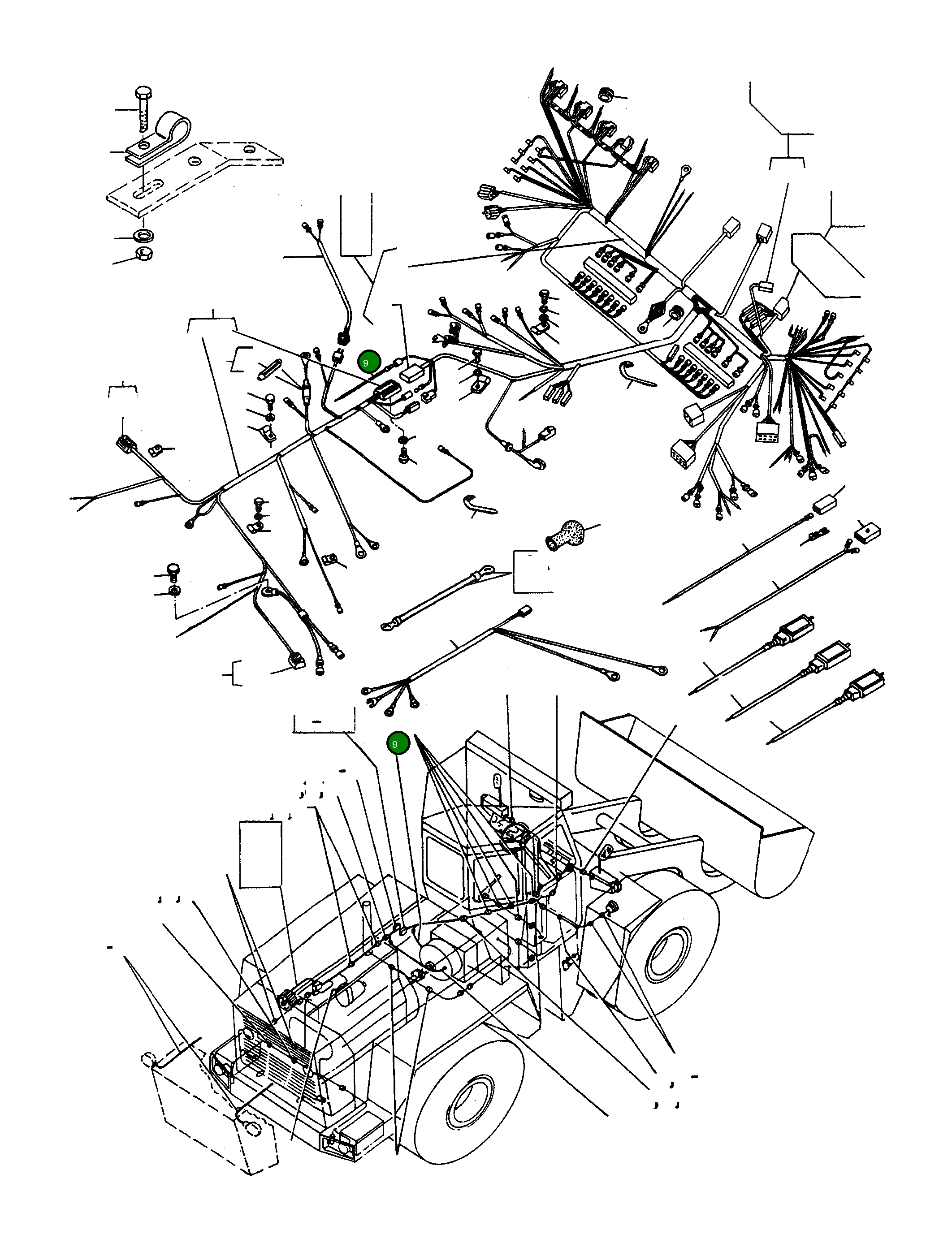 9

9