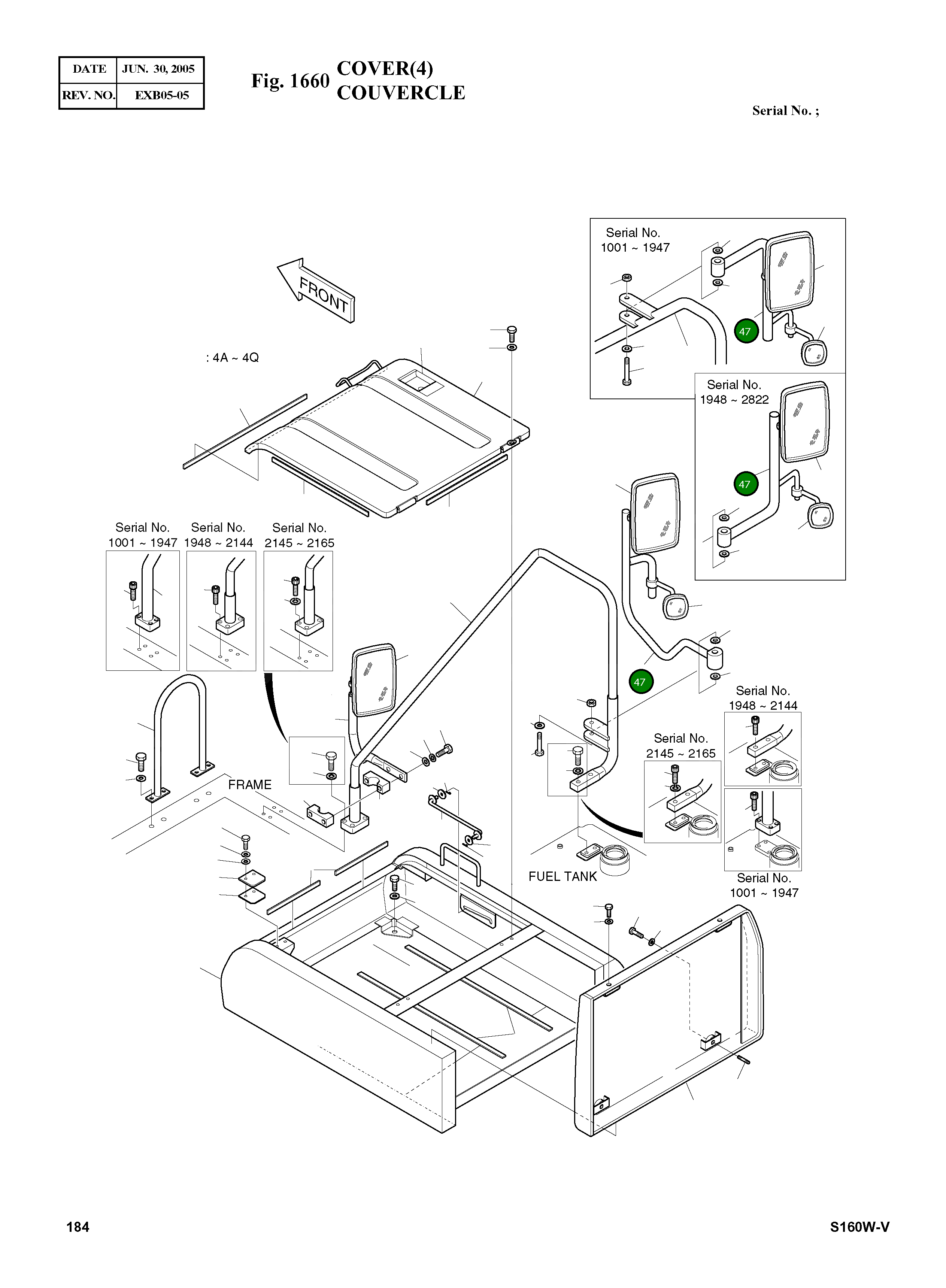 | DATE | JUN. 30, 2005 |
|---|---|
| REV. NO. | EXB05-05 |

Fig. 1660 COVER(4) COUVERCLE

Serial No. ;

Serial No. 1001 ~ 1947

47

Serial No. 1948 ~ 2822

47

FRONT

: 4A ~ 4Q

Serial No. 1001 ~ 1947

Serial No. 1948 ~ 2144

Serial No. 2145 ~ 2165

47

Serial No. 1948 ~ 2144

Serial No. 2145 ~ 2165

FRAME

FUEL TANK

Serial No. 1001 ~ 1947

184

S160W-V