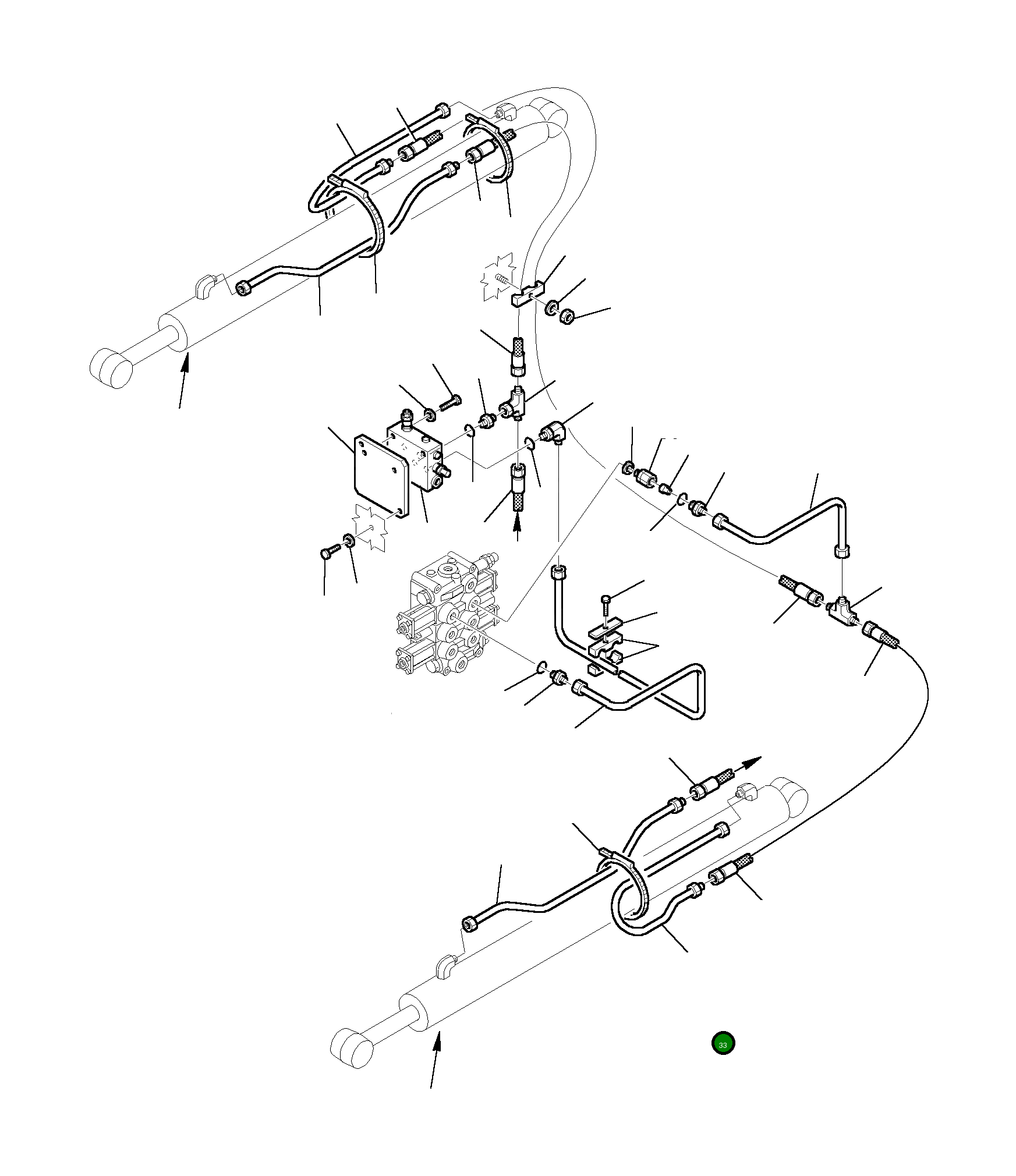 33