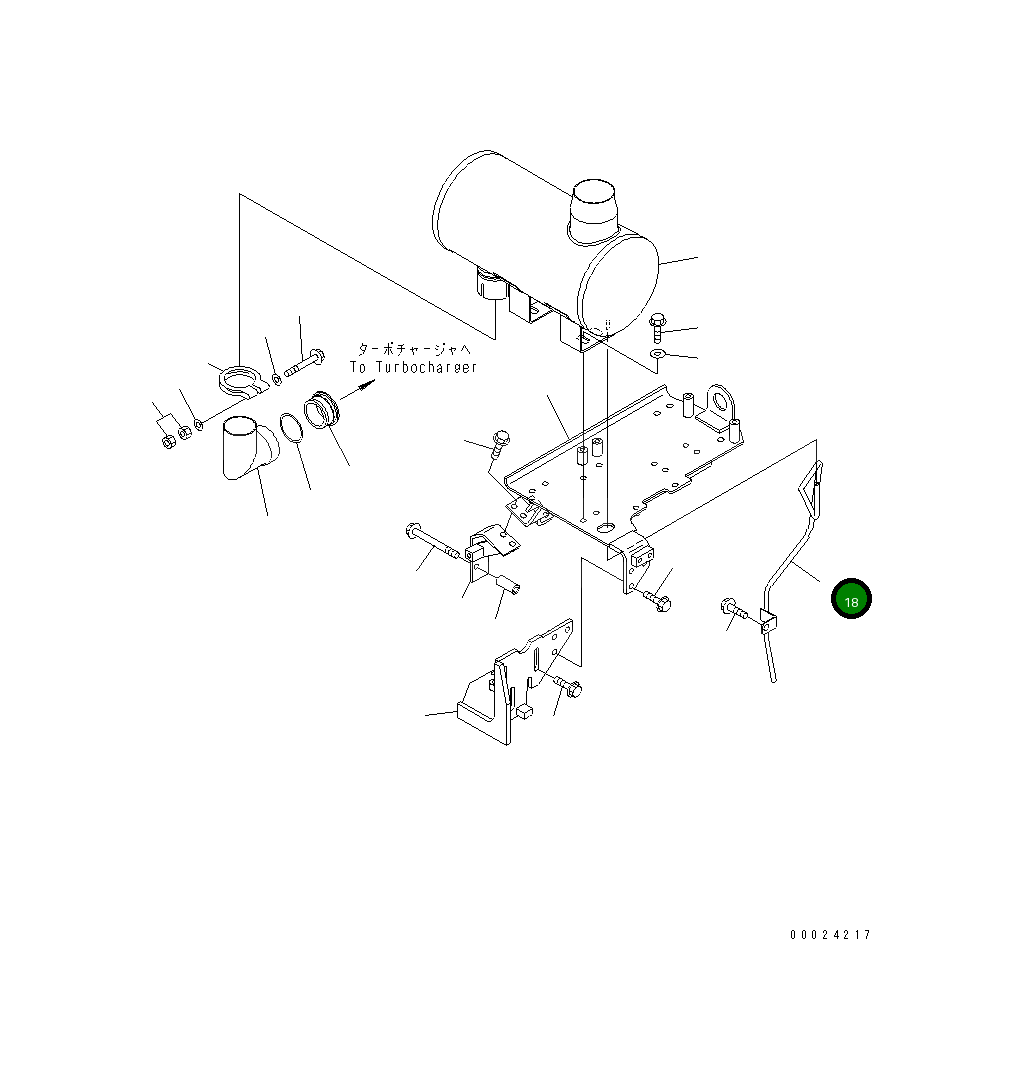 ターボチャージャへ
To Turbocharger

18

00024217