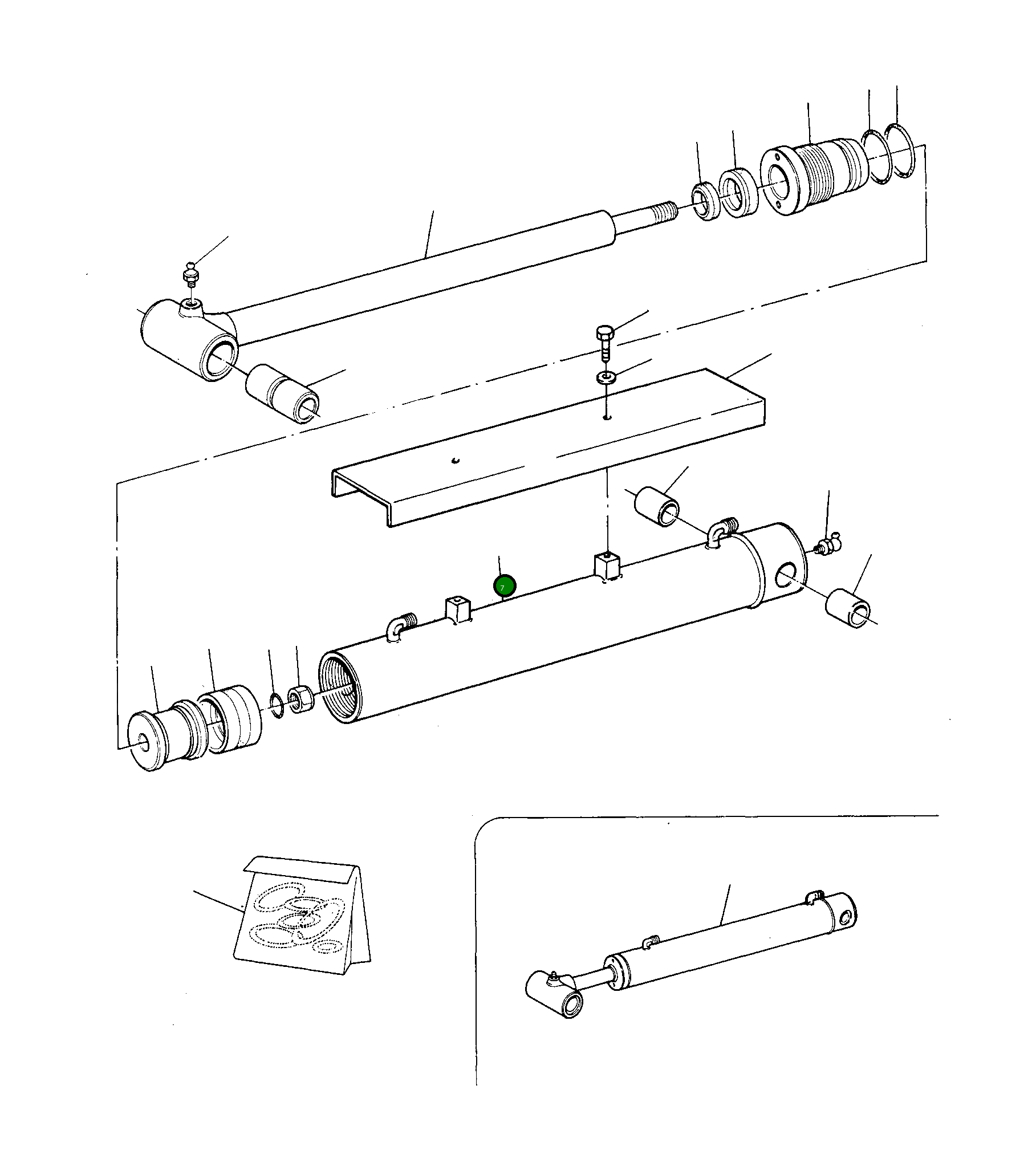 7