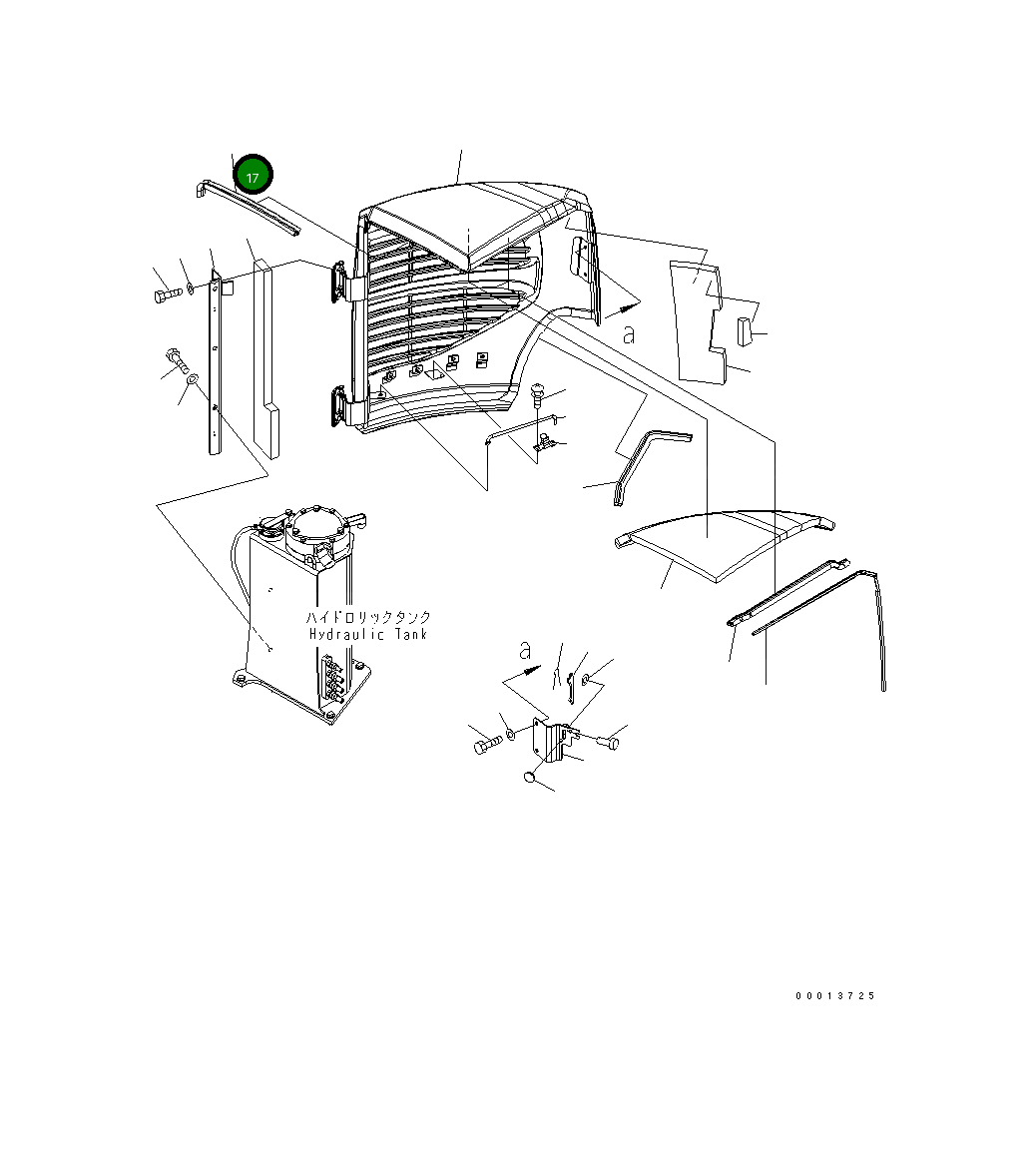 17

a

ハイドロリックタンク
Hydraulic Tank

a

00013725