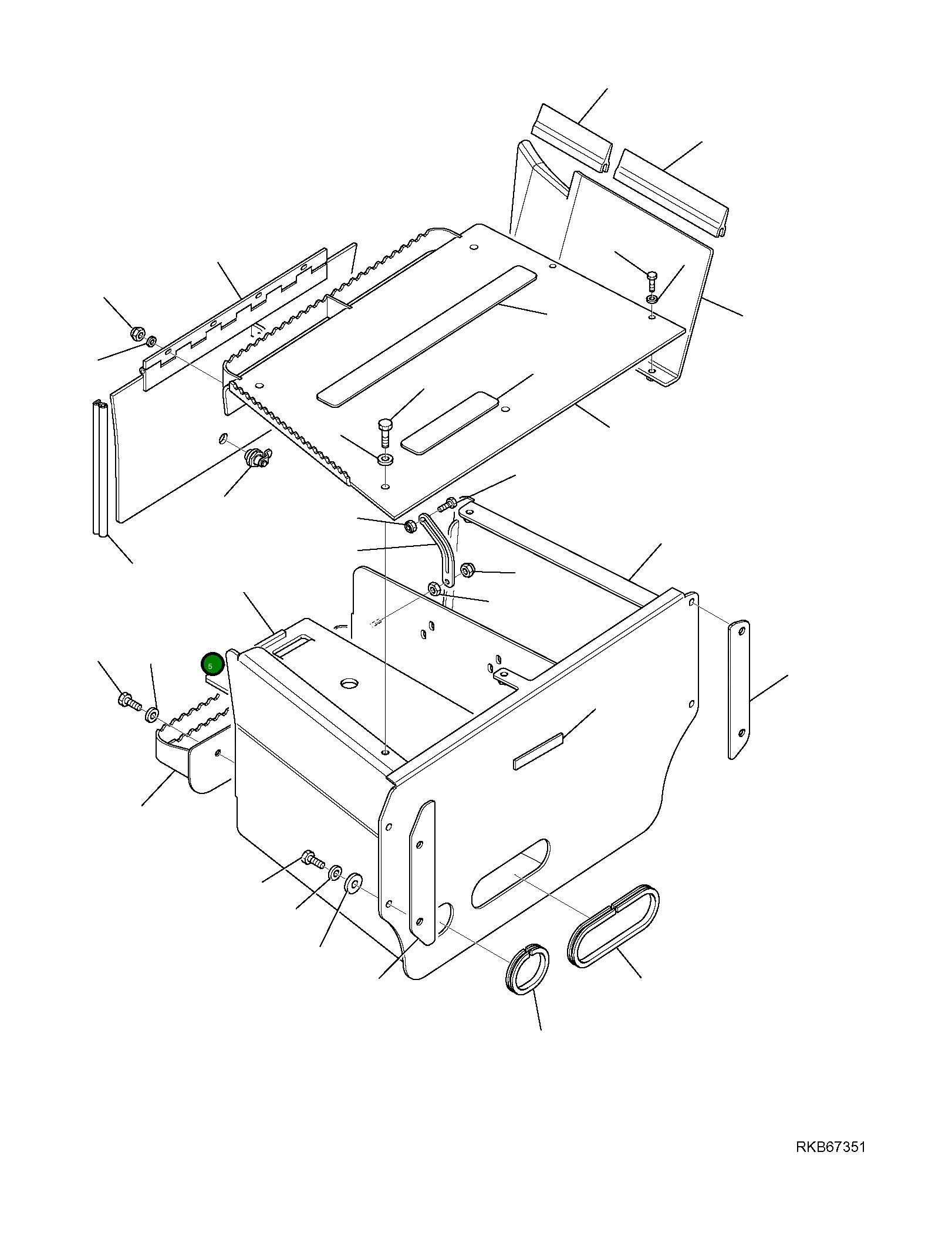 5

RKB67351