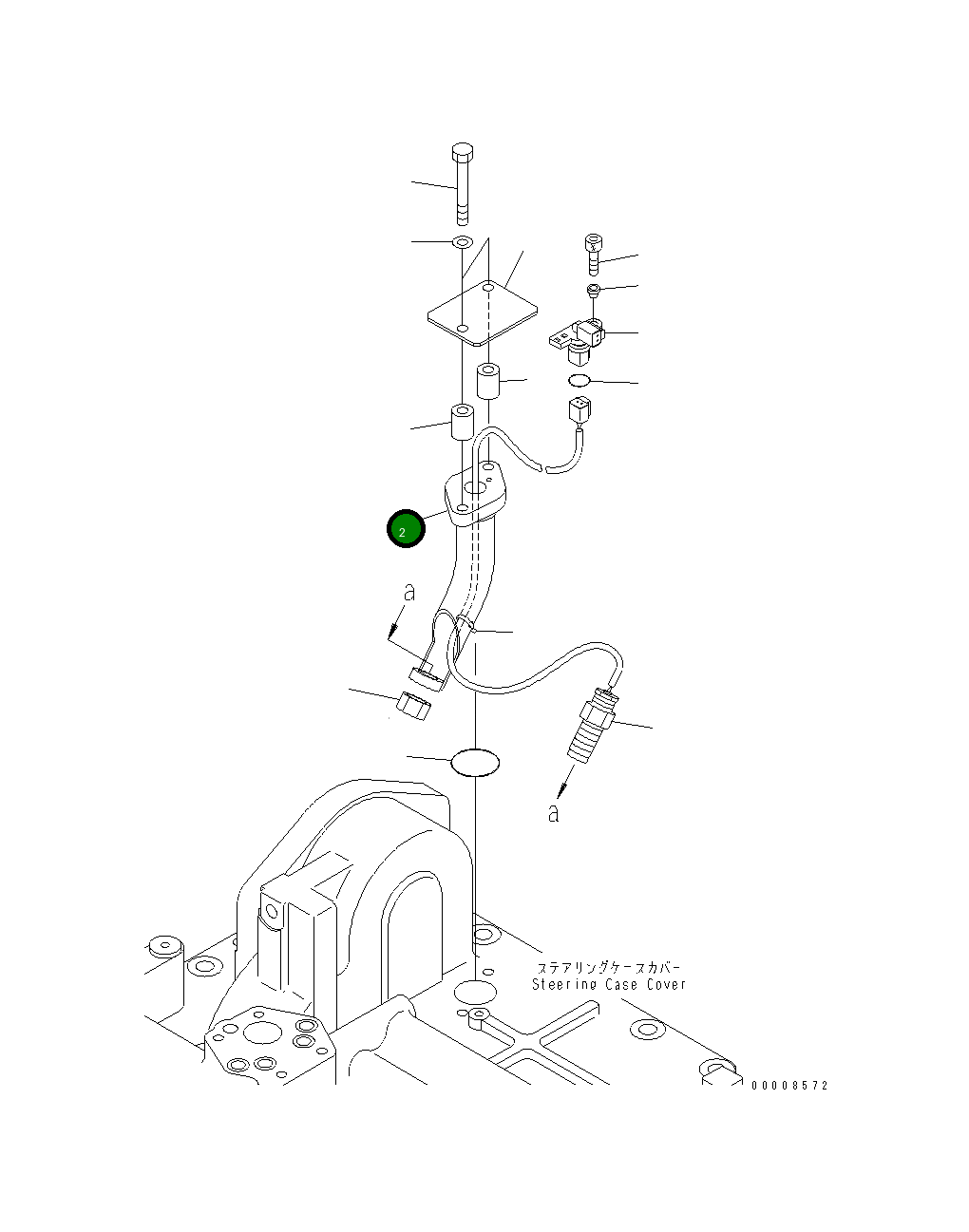 2

a

a

ステアリングケースカバー
Steering Case Cover

00008572