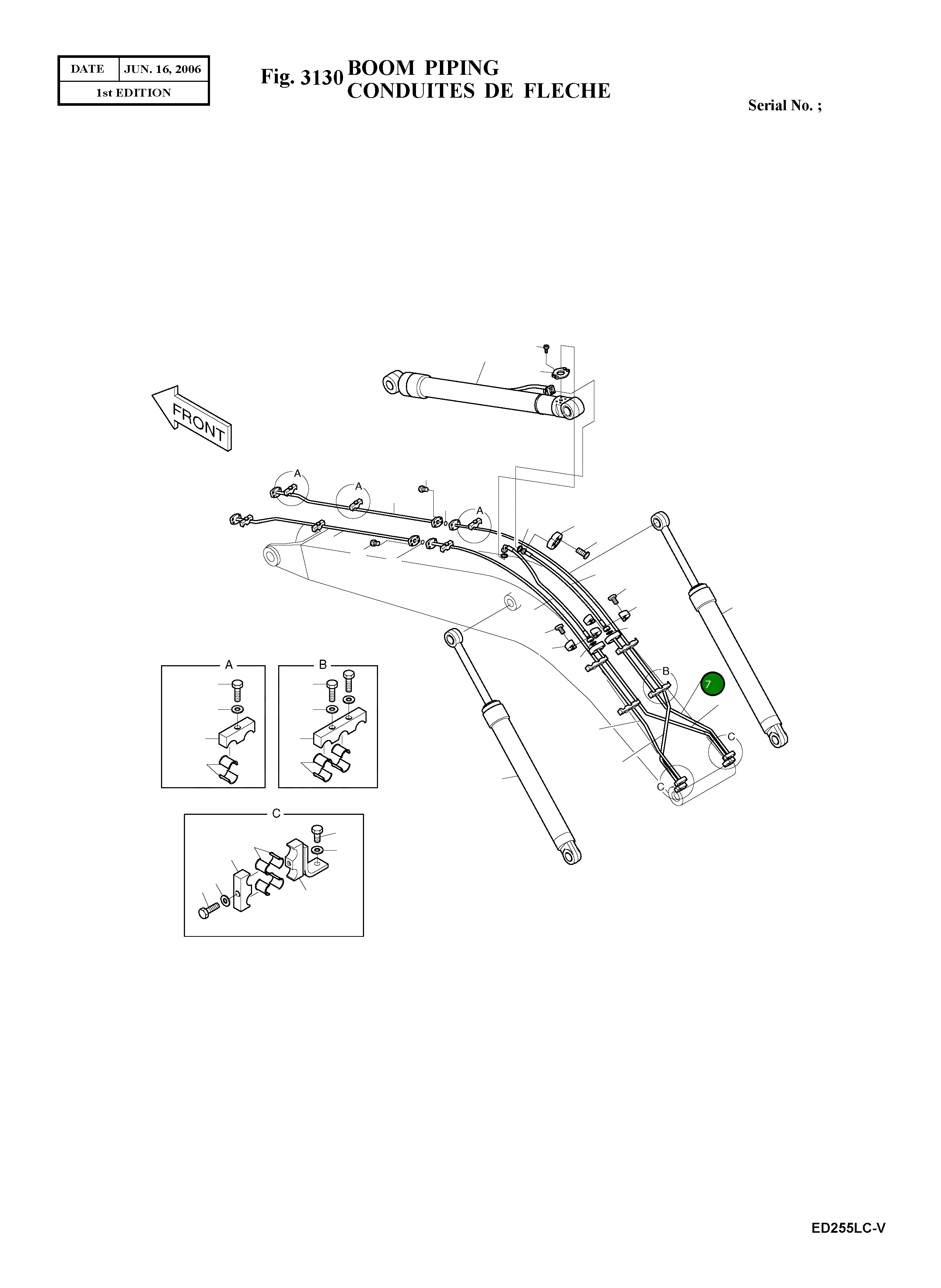 | DATE | JUN. 16, 2006 |
|---|---|
| 1st EDITION | |

Fig. 3130 BOOM PIPING
CONDUITES DE FLECHE

Serial No. ;

FRONT

A
A
A
B
7
C
C

A
B
C

ED255LC-V