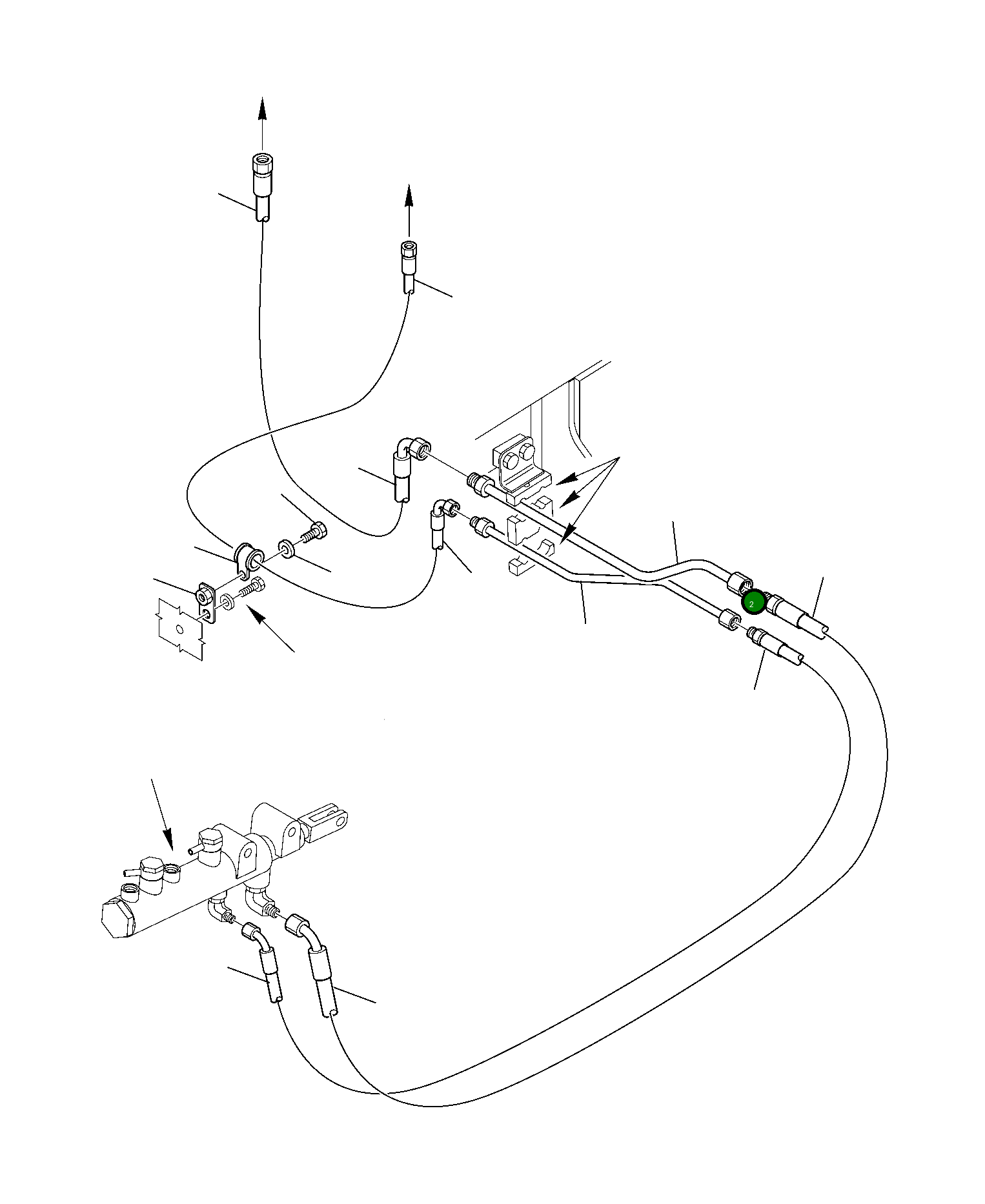 2