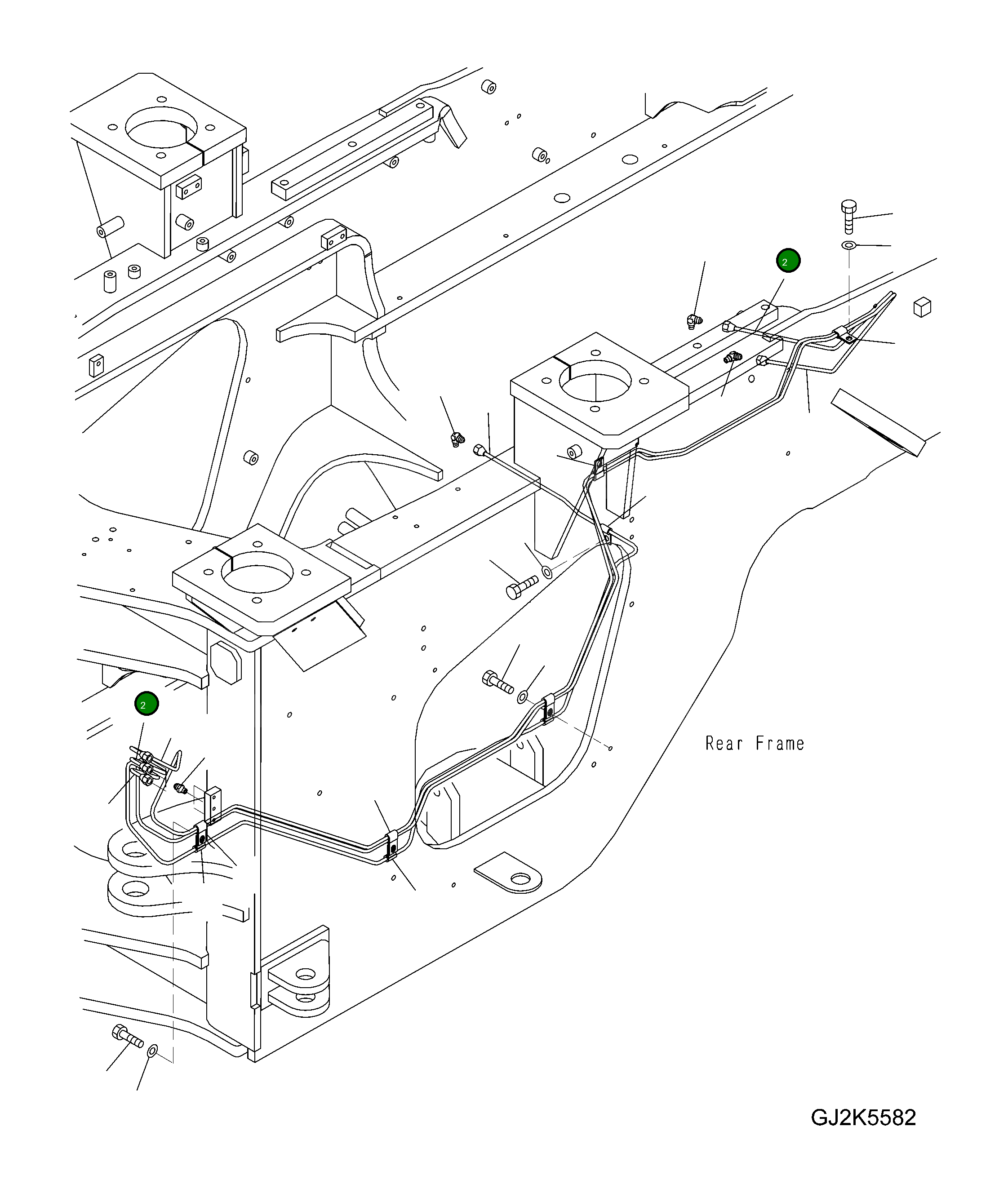 2

2

Rear Frame

GJ2K5582