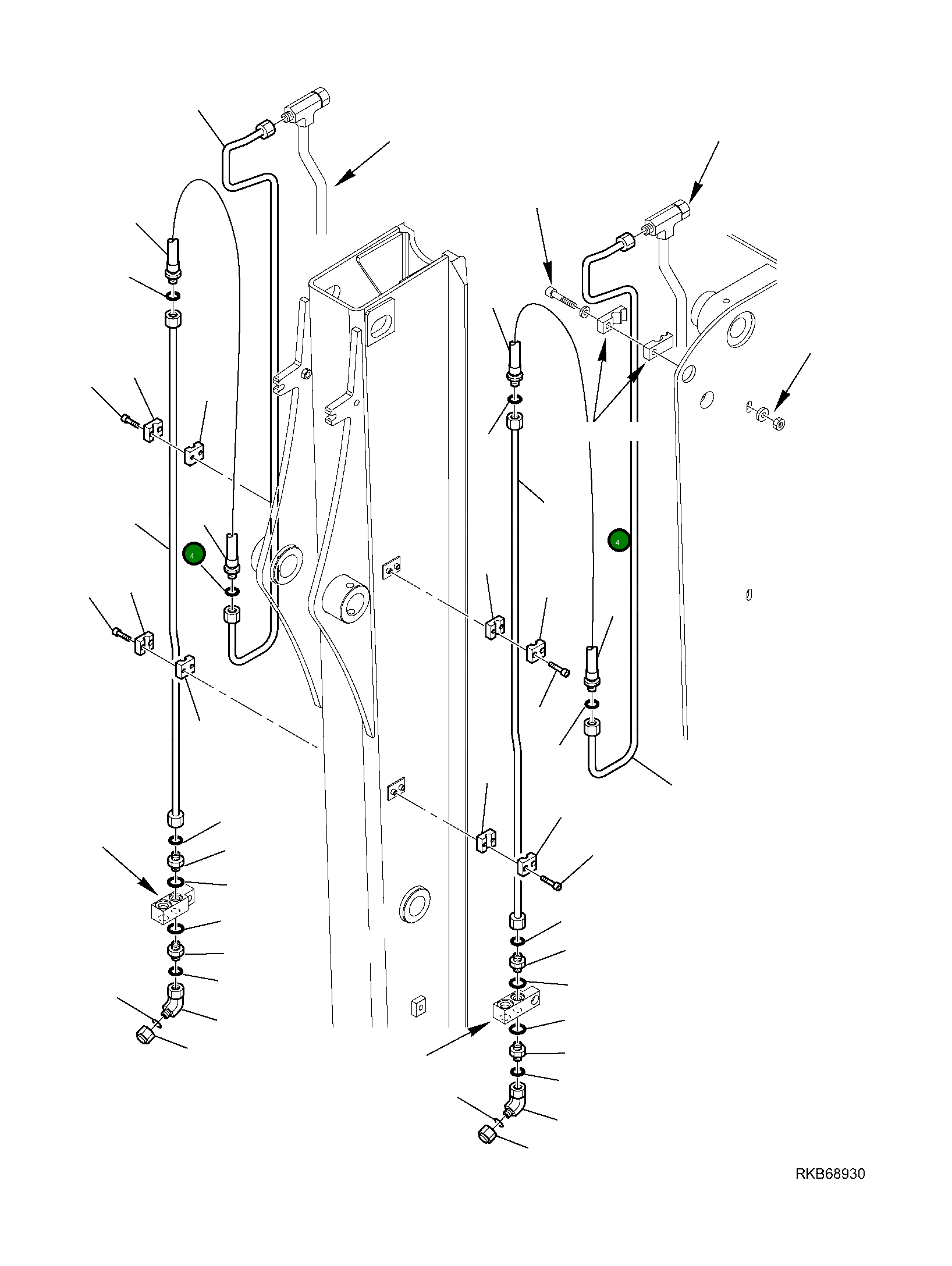 4

4

RKB68930