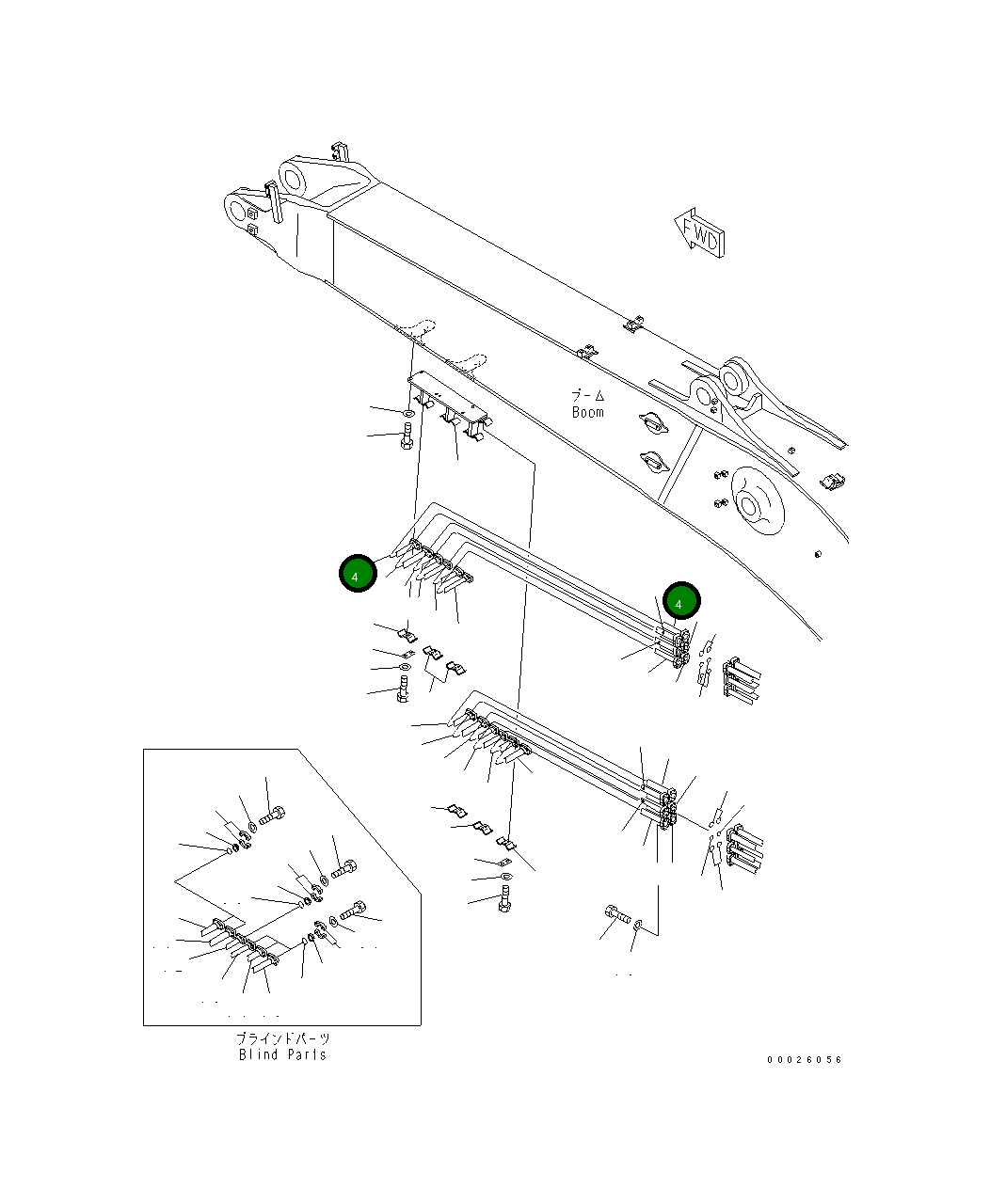 FWD

ブーム
Boom

4

4

ブラインドパーツ
Blind Parts

00026056