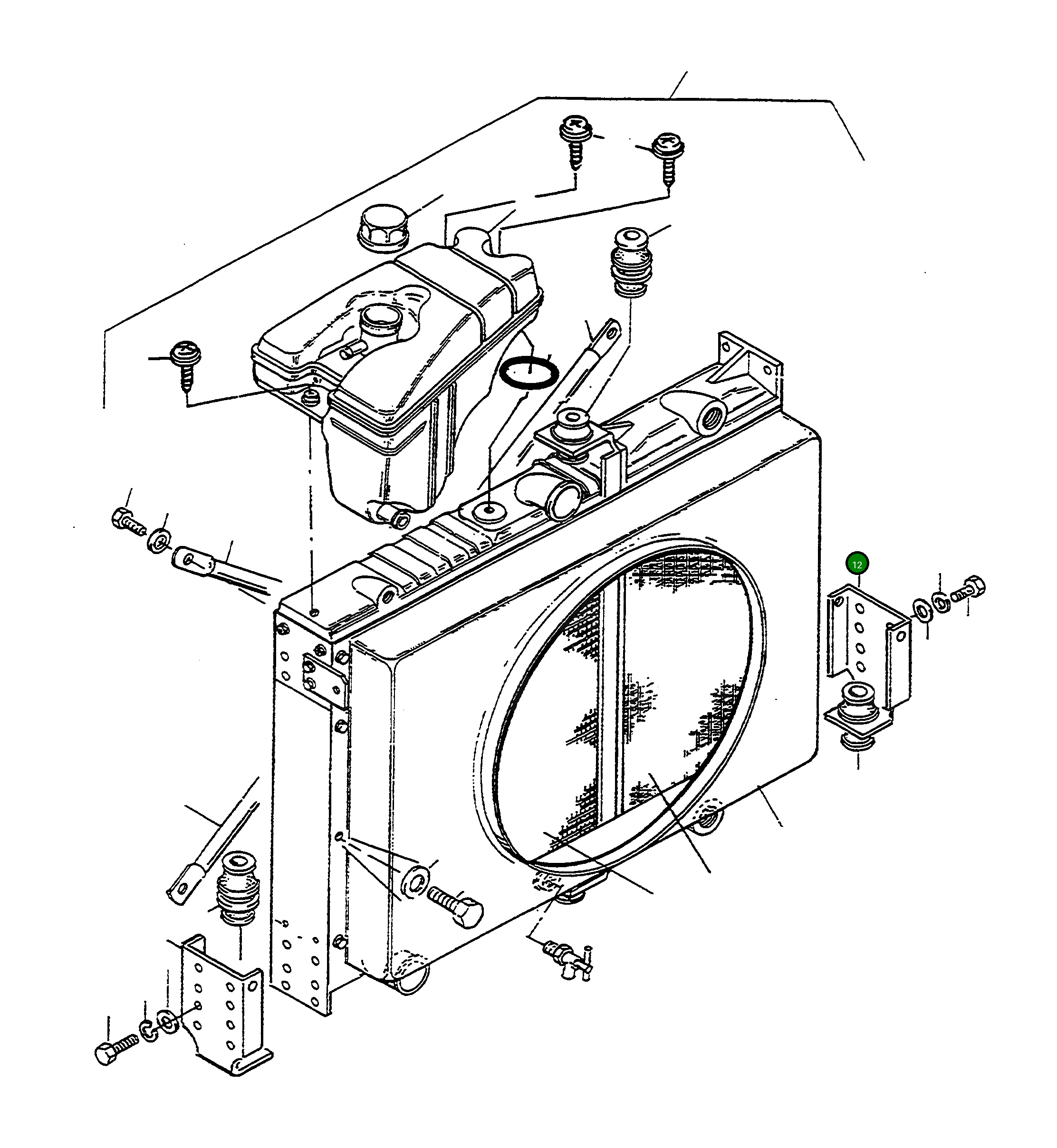 12