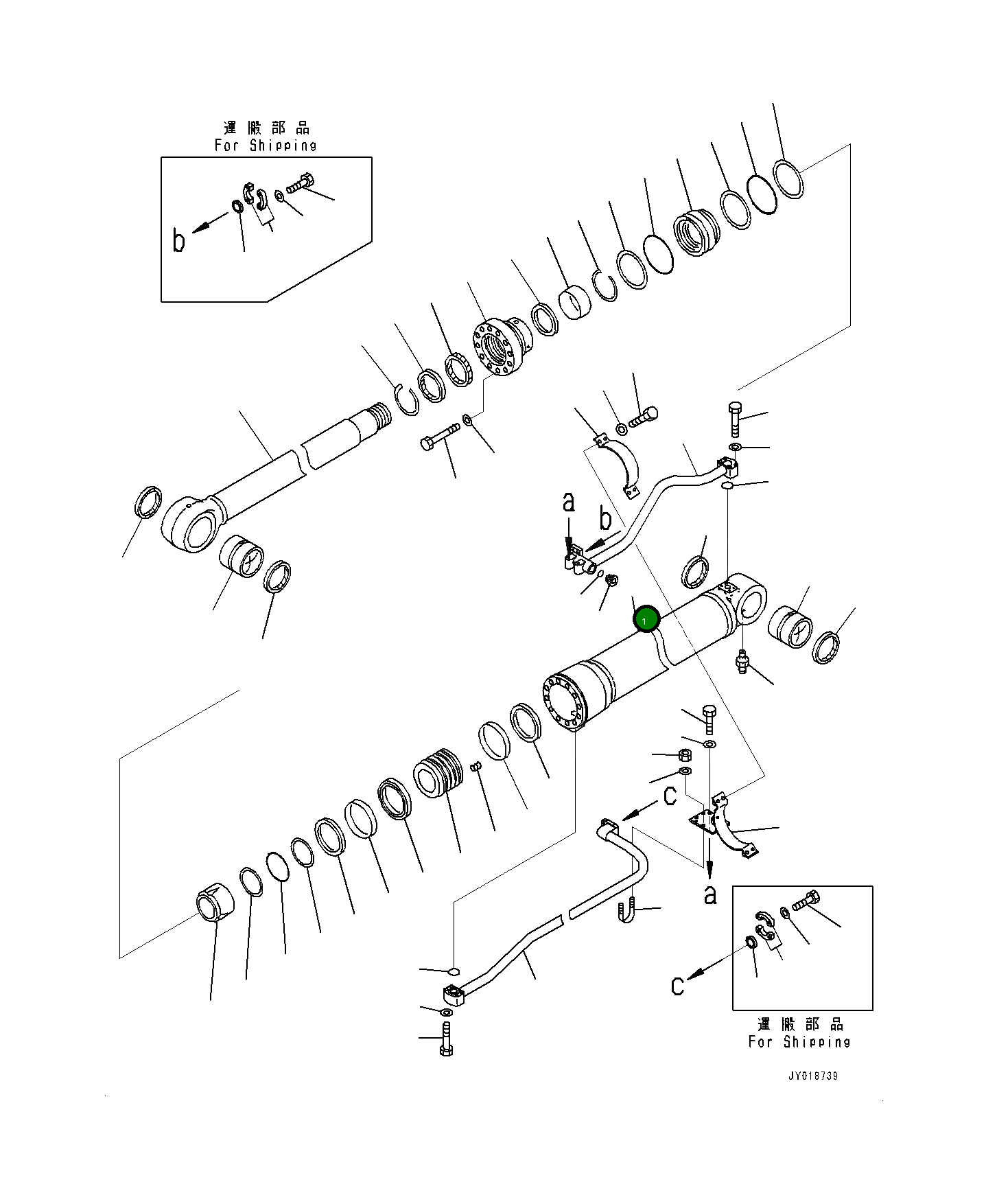 運搬部品
For Shipping

b

a

b

1

c

a

c

運搬部品
For Shipping

JY018739