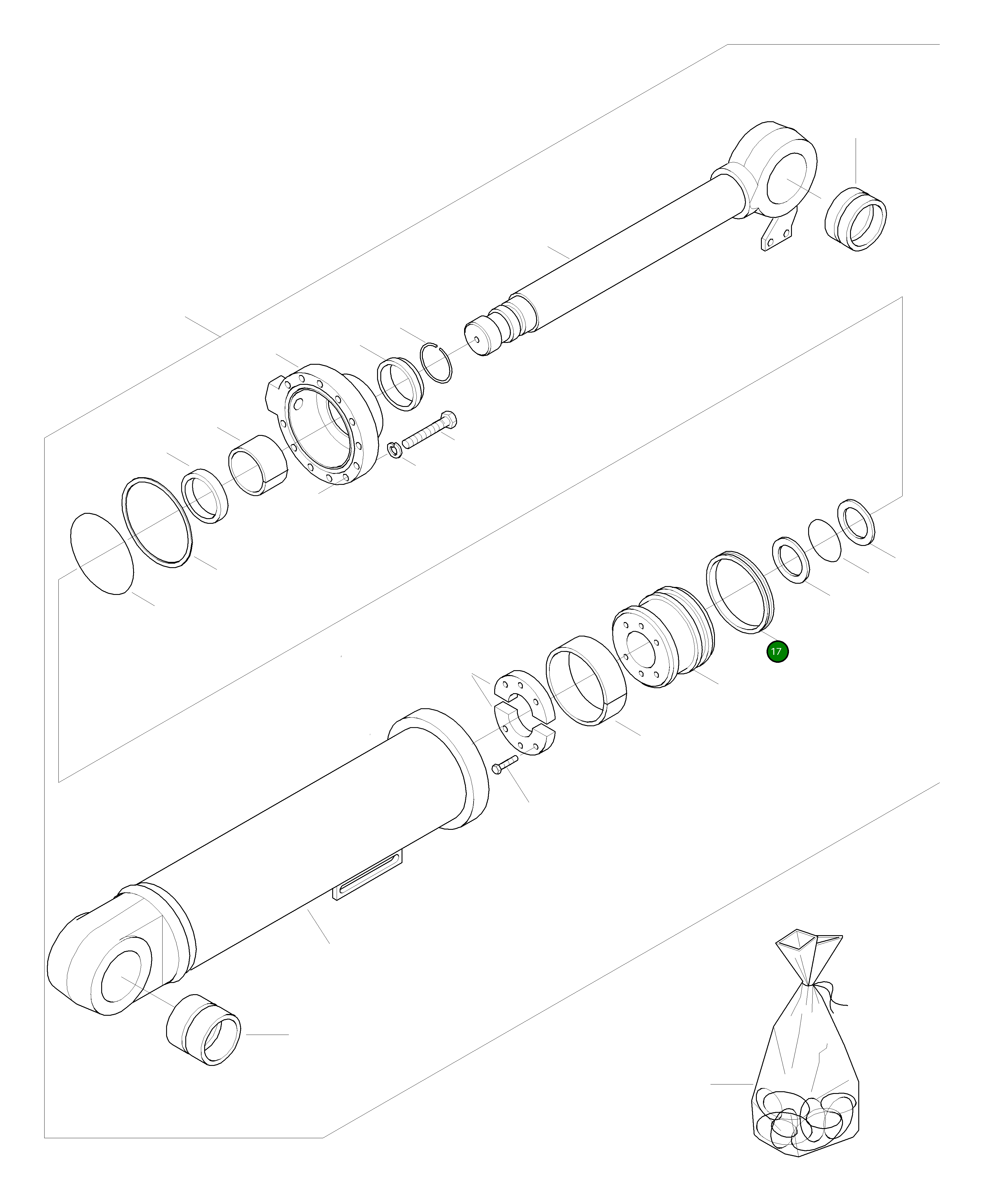 17