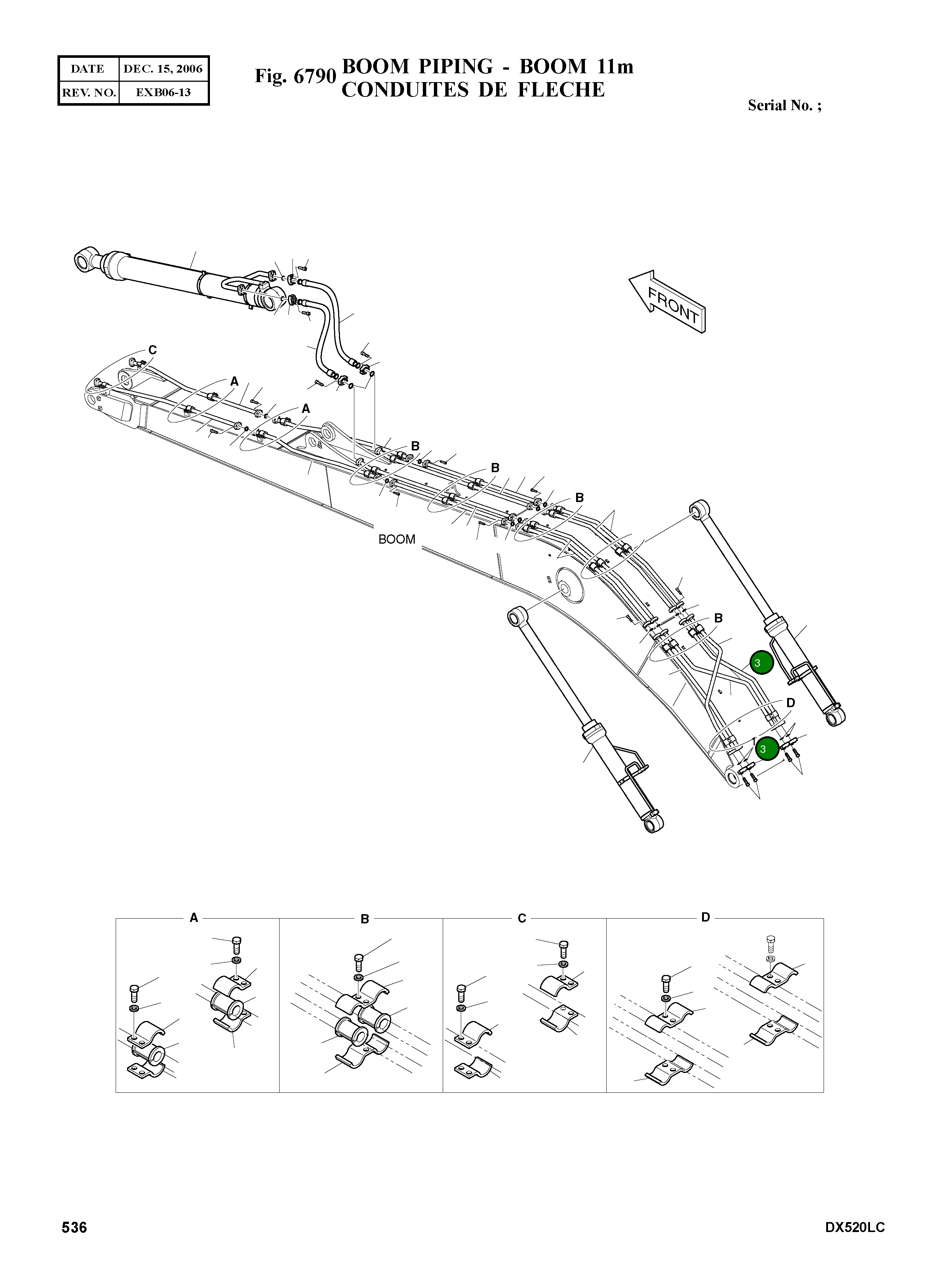 | DATE | DEC. 15, 2006 |
|---|---|
| REV. NO. | EXB06-13 |

Fig. 6790 BOOM PIPING - BOOM 11m
CONDUITES DE FLECHE

Serial No. ;

FRONT

C
A
A
B
B
B
BOOM
B
3
D
3

A
B
C
D

536

DX520LC