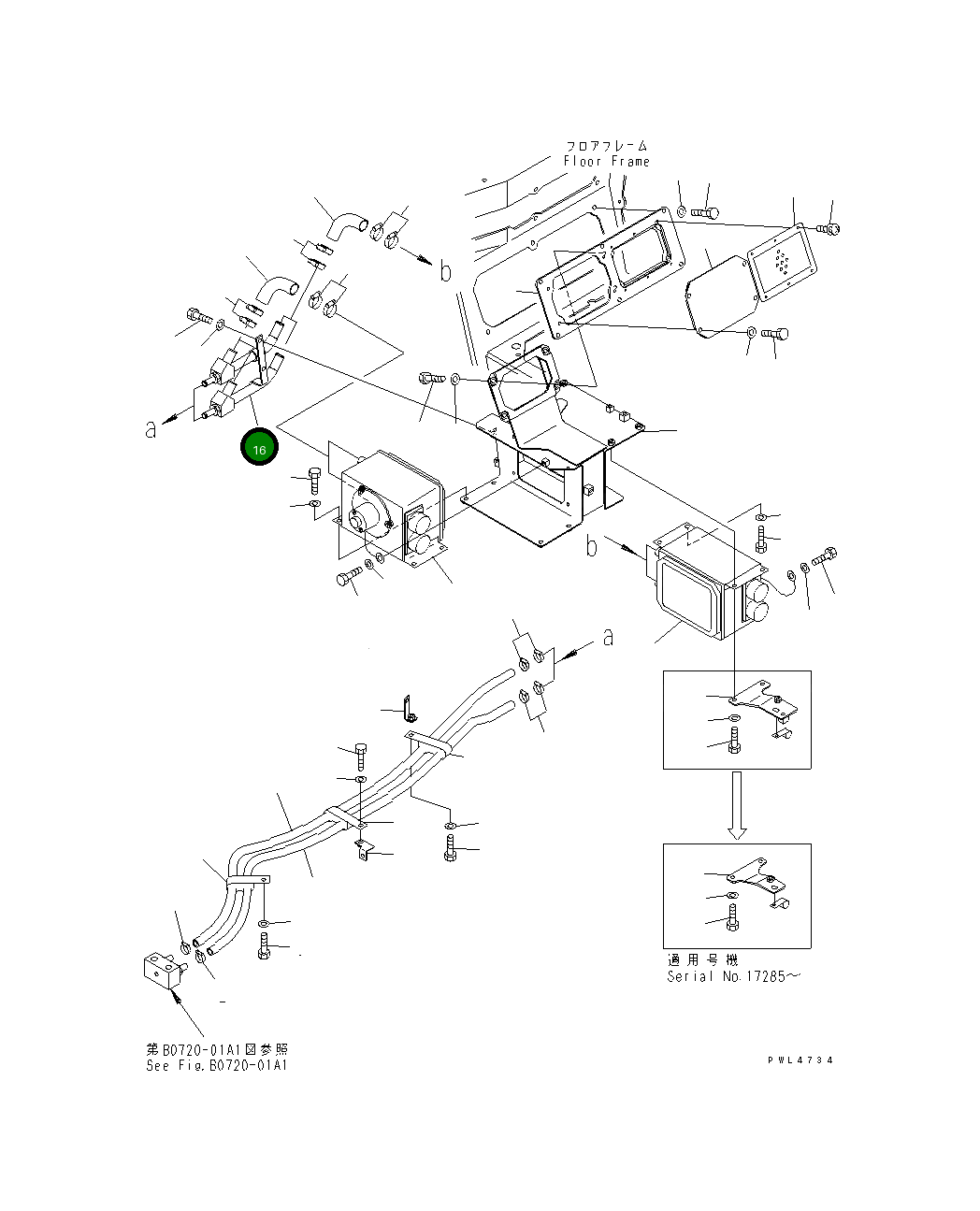 フロアフレーム
Floor Frame

b

a

16

b

a

適用号機
Serial No.17285~

第B0720-01A1図参照
See Fig.B0720-01A1

PWL4734