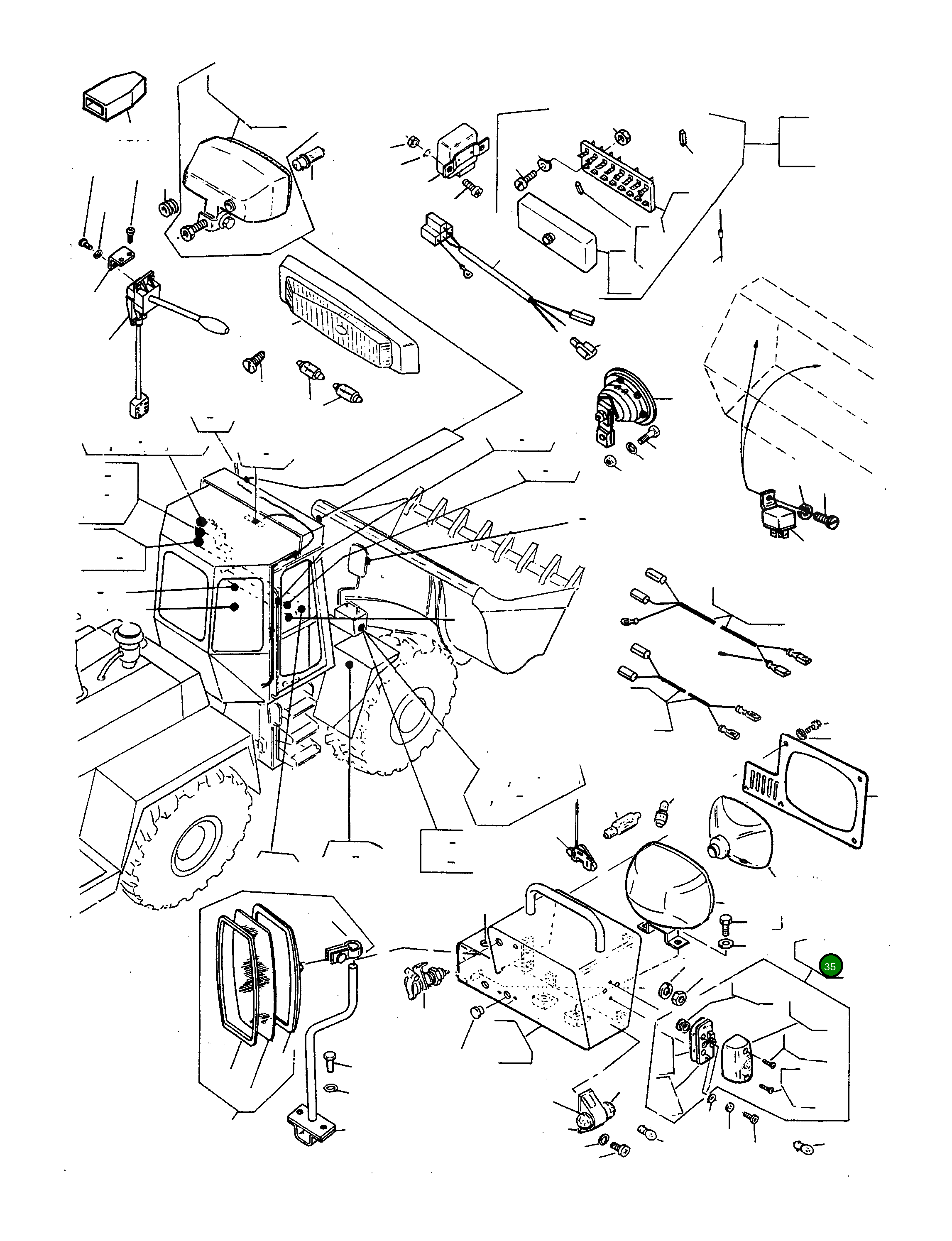 35