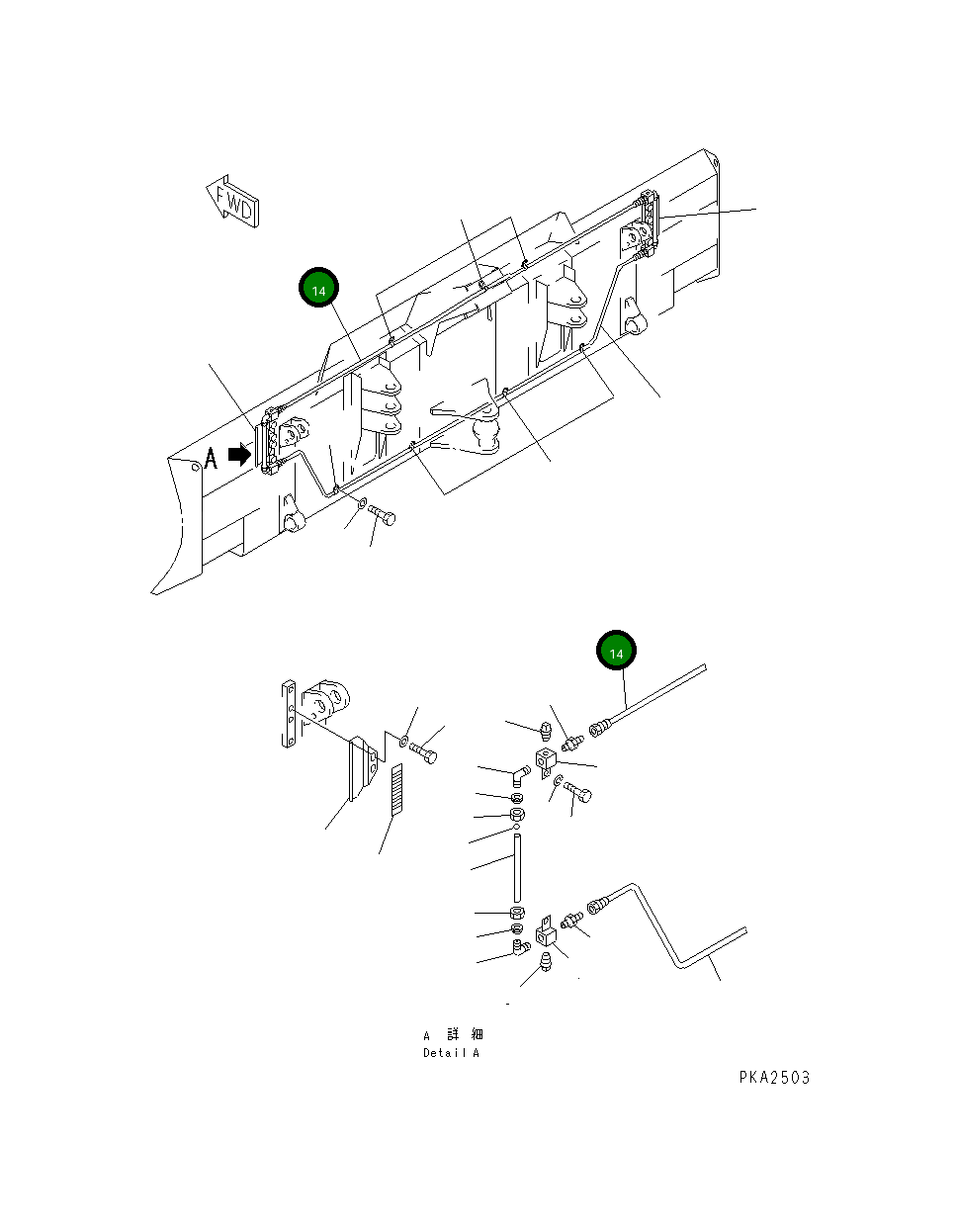 FWD

14

A

14

A 詳 細
Detail A

PKA2503