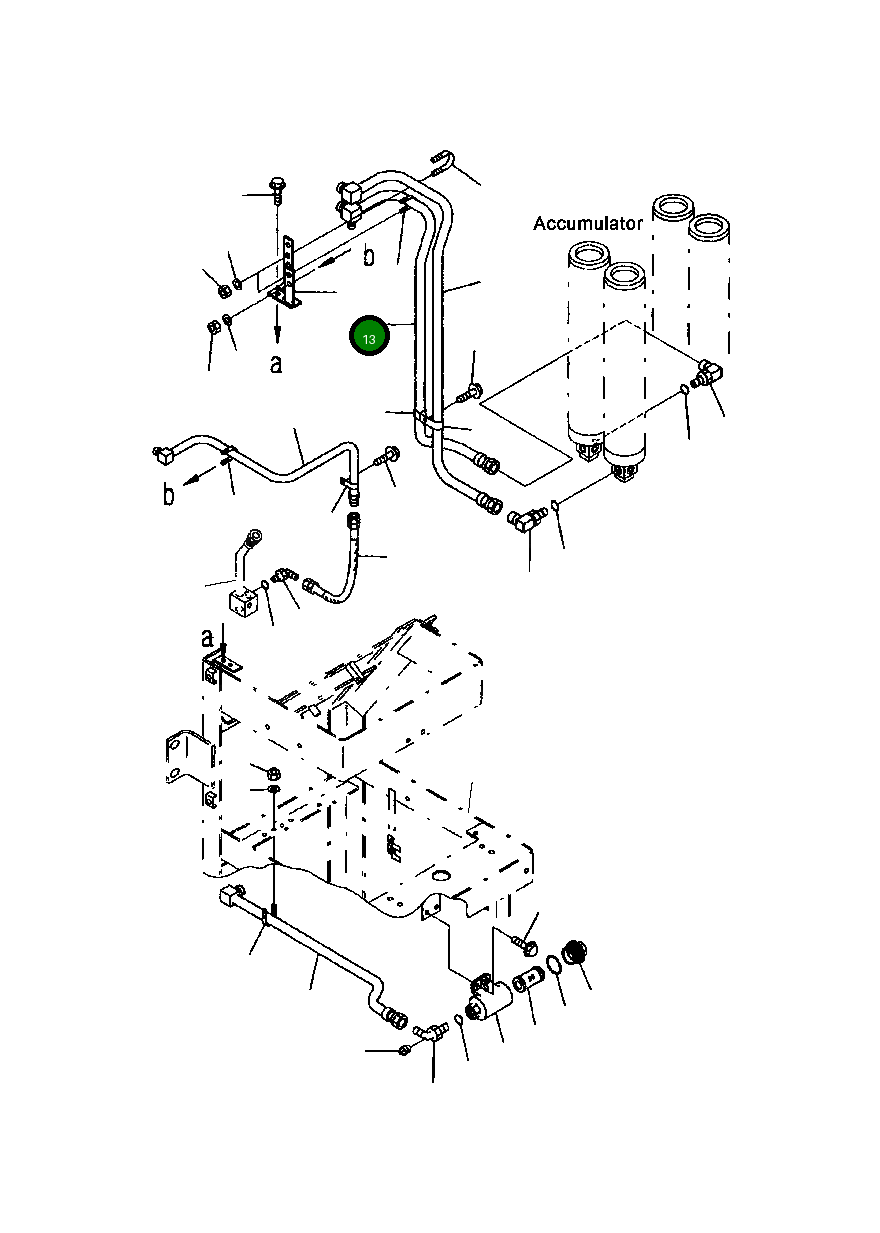 Accumulator

b

13

a

b

a