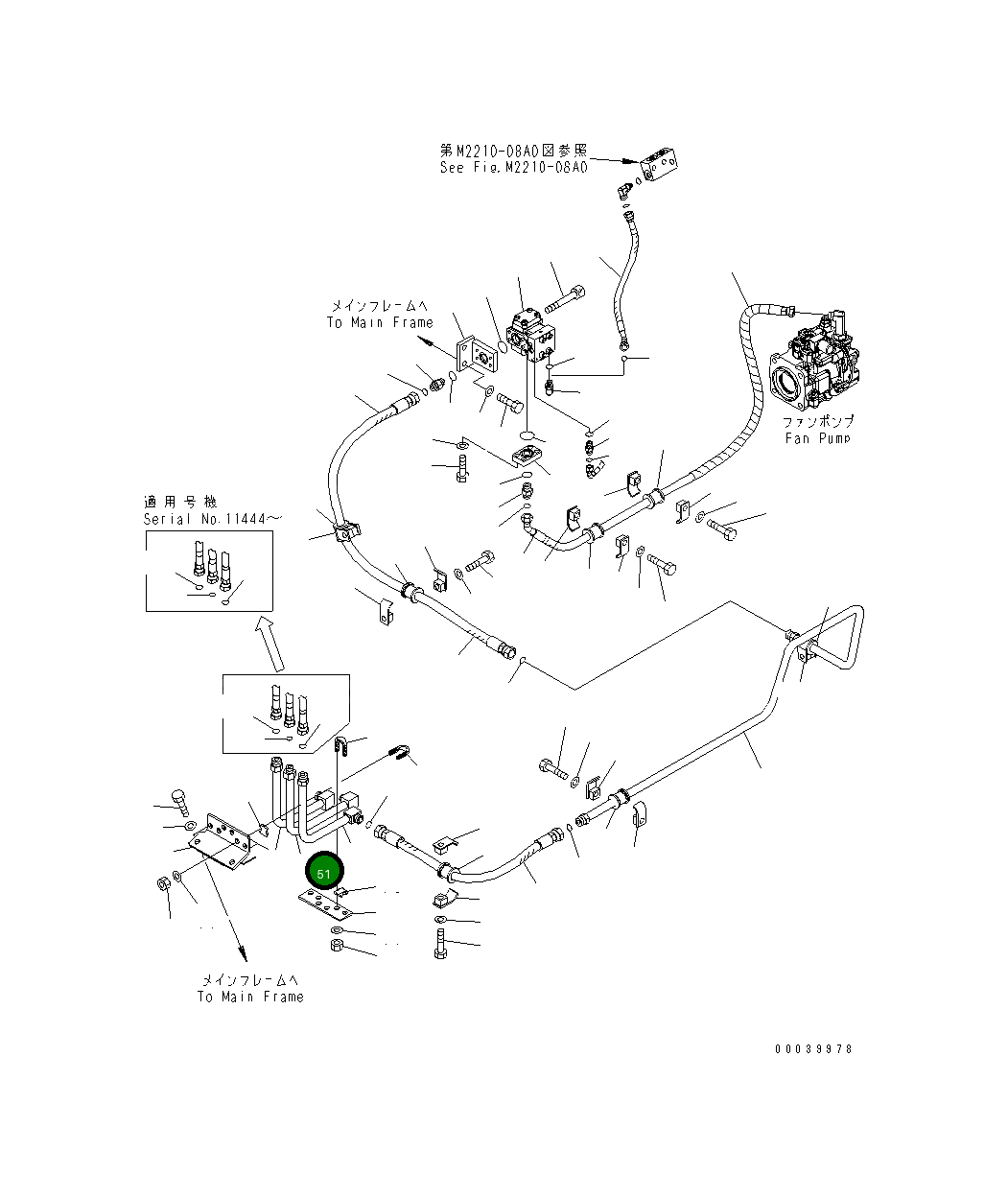 第M2210-08A0図参照
See Fig.M2210-08A0

メインフレームへ
To Main Frame

ファンポンプ
Fan Pump

適用号機
Serial No.11444～

51

メインフレームへ
To Main Frame

00039978