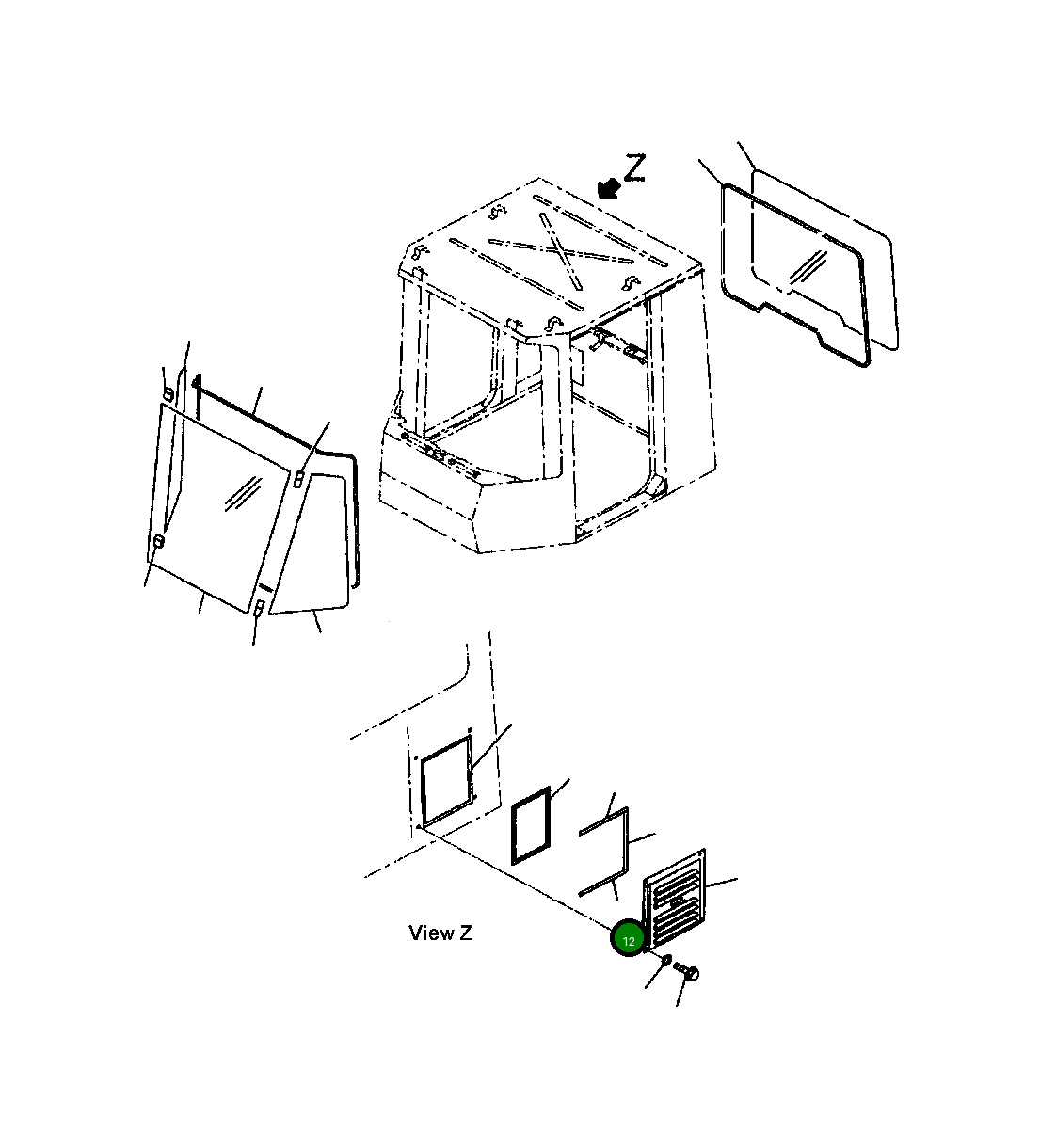 Z

View Z

12