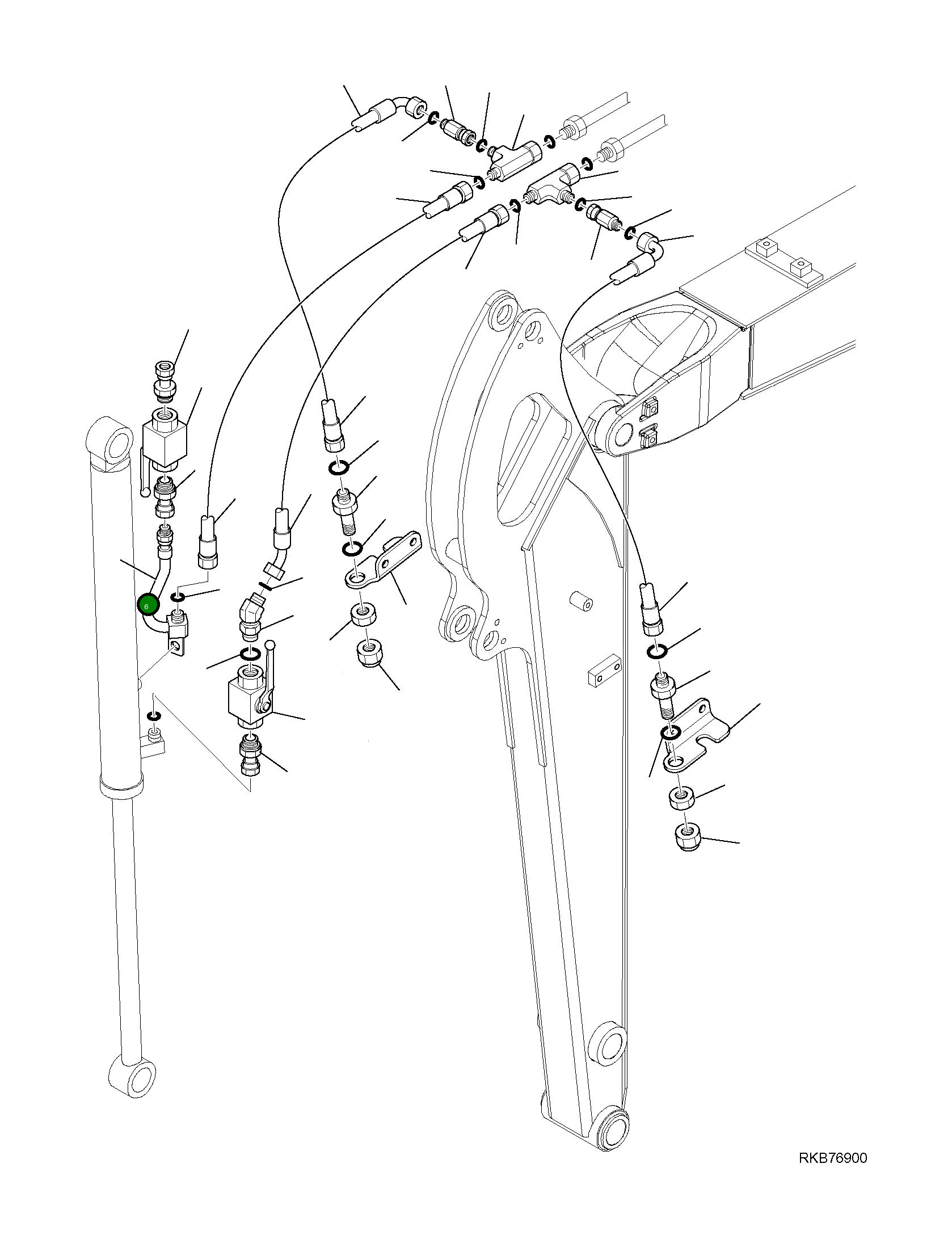 6

RKB76900