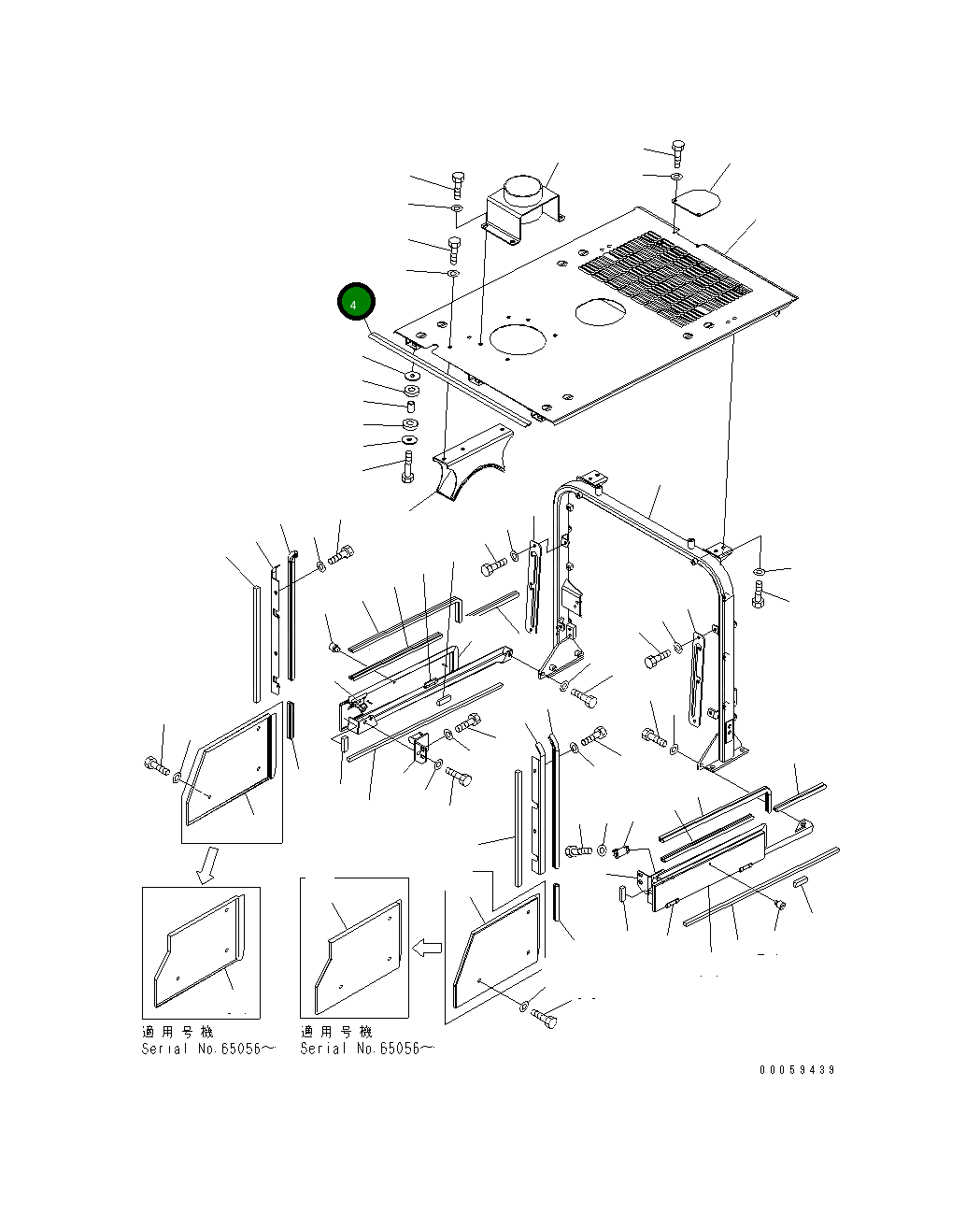 4

適用号機
Serial No.65056～

適用号機
Serial No.65056～

00059439