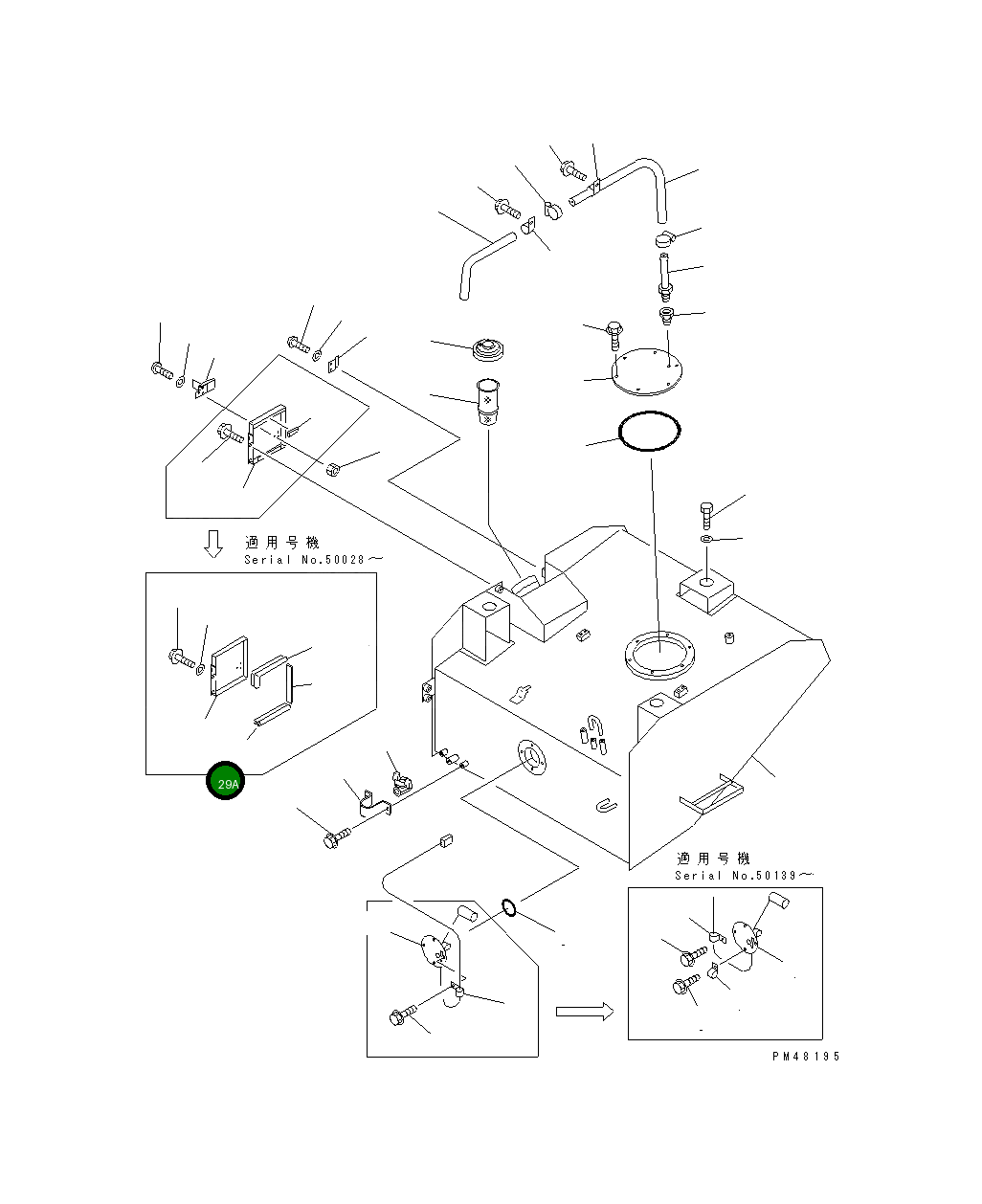 適用号機
Serial No.50028～

29A

適用号機
Serial No.50139～

PM48195