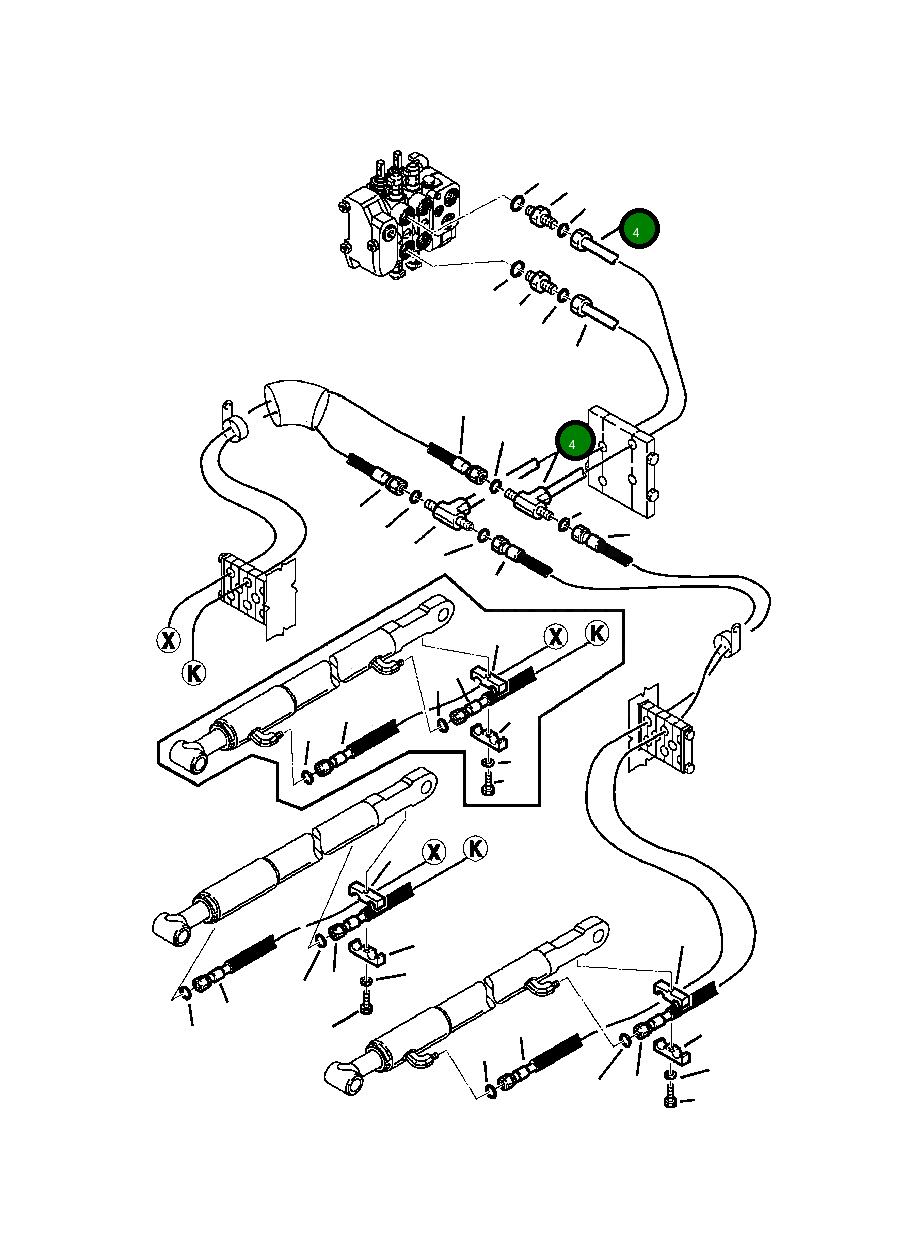 4
4
X
K
X
K
X
K