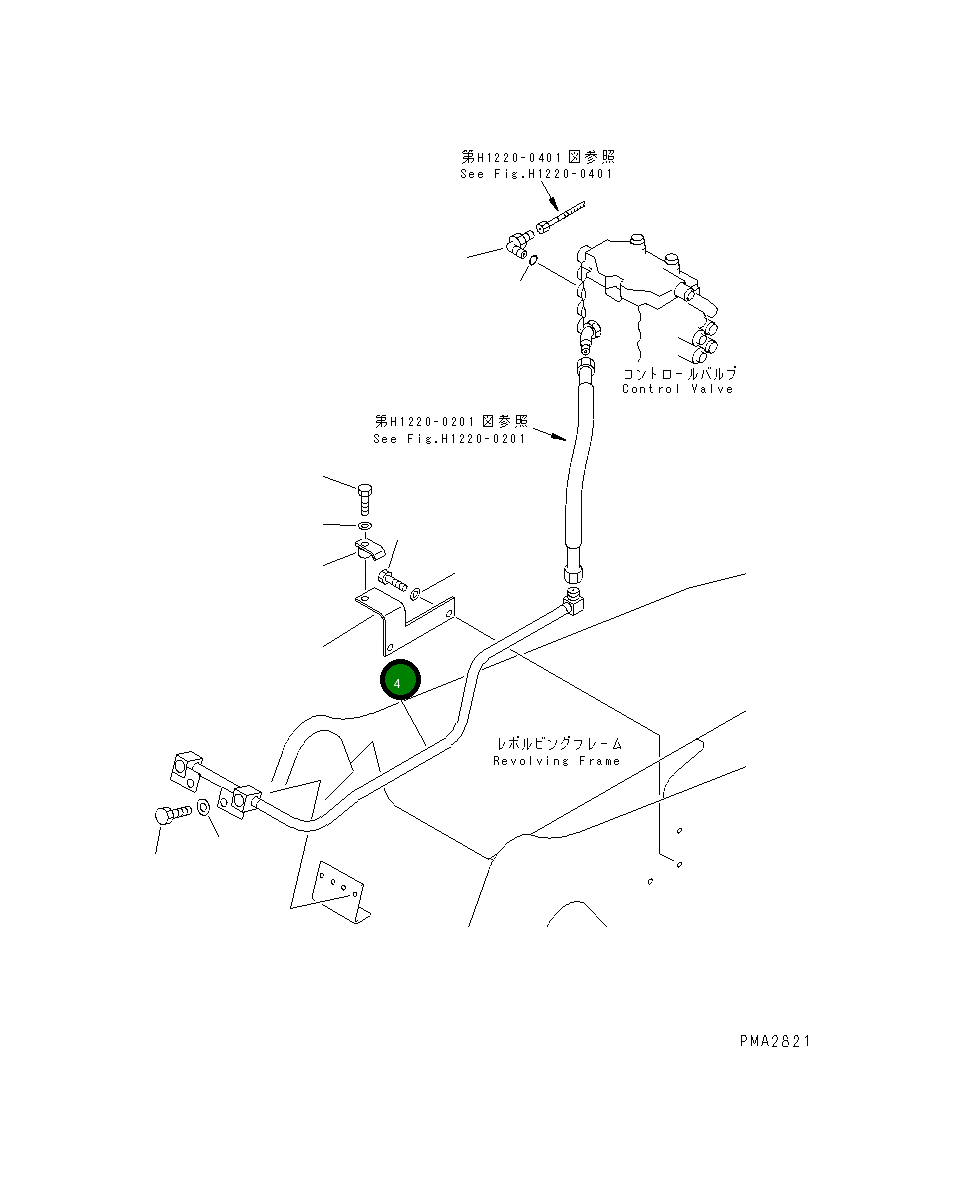 第H1220-0401図参照
See Fig.H1220-0401

コントロールバルブ
Control Valve

第H1220-0201図参照
See Fig.H1220-0201

4

レボルビングフレーム
Revolving Frame

PMA2821