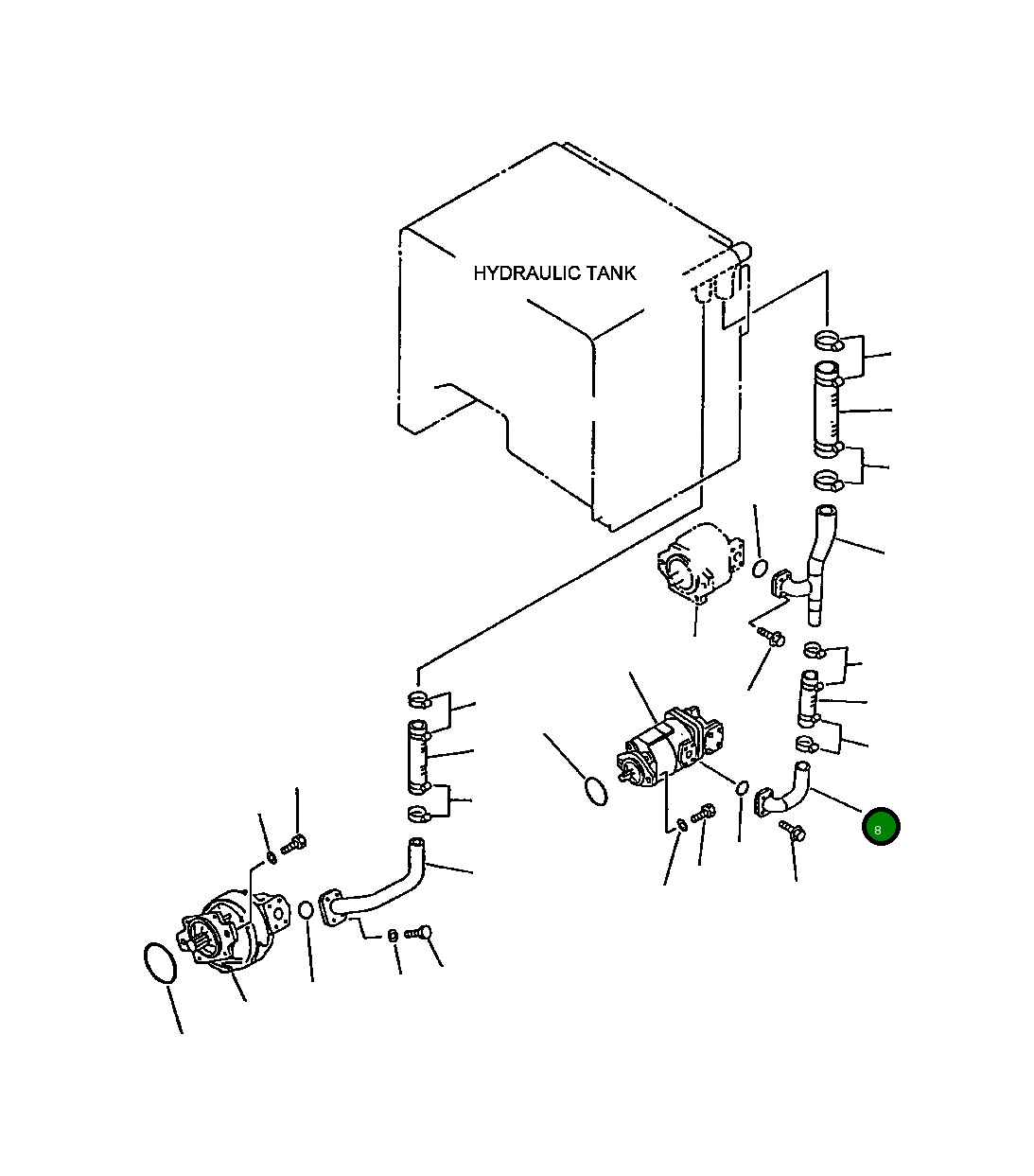 HYDRAULIC TANK

8