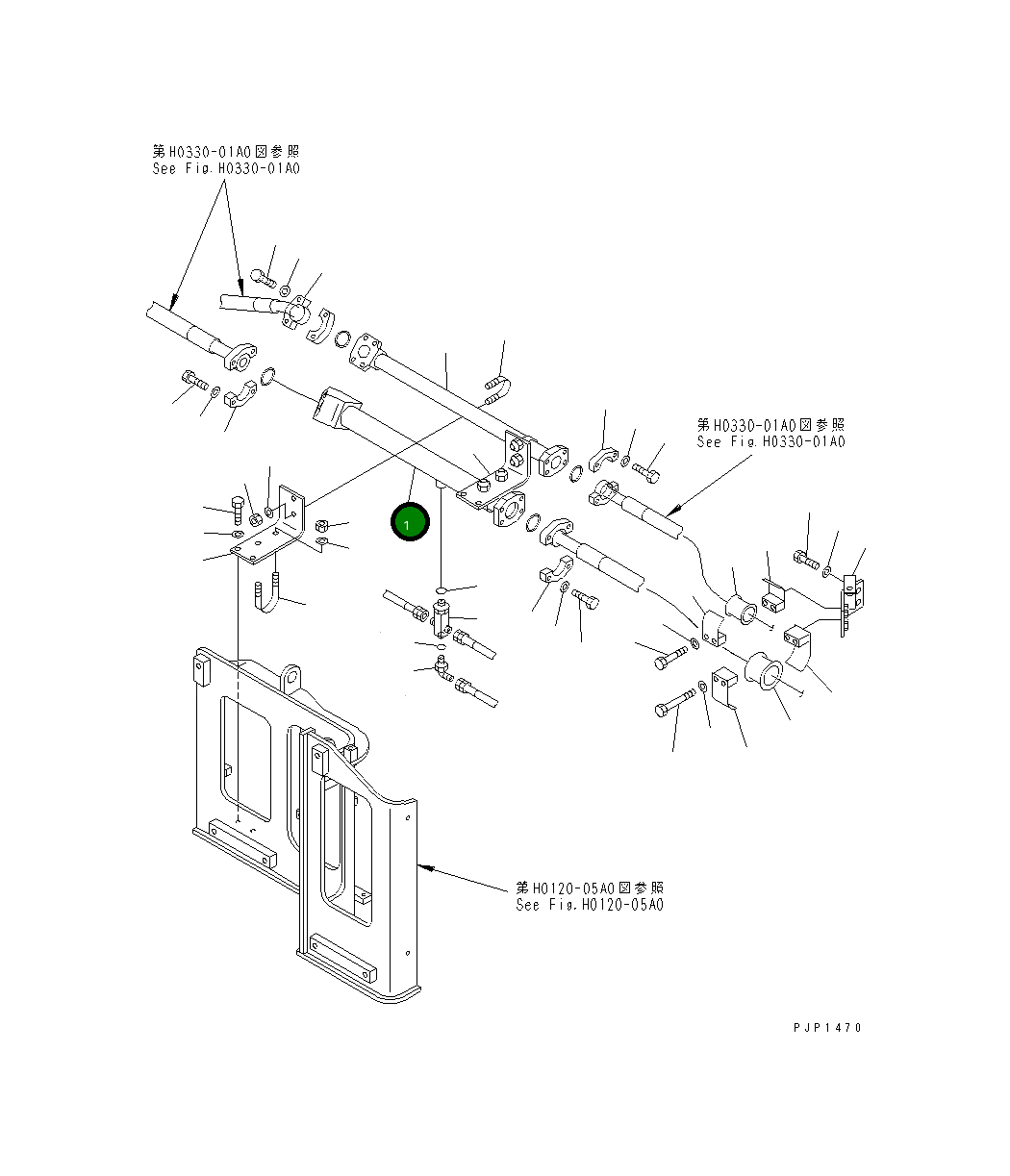 第H0330-01A0図参照
See Fig.H0330-01A0

第H0330-01A0図参照
See Fig.H0330-01A0

1

第H0120-05A0図参照
See Fig.H0120-05A0

PJP1470