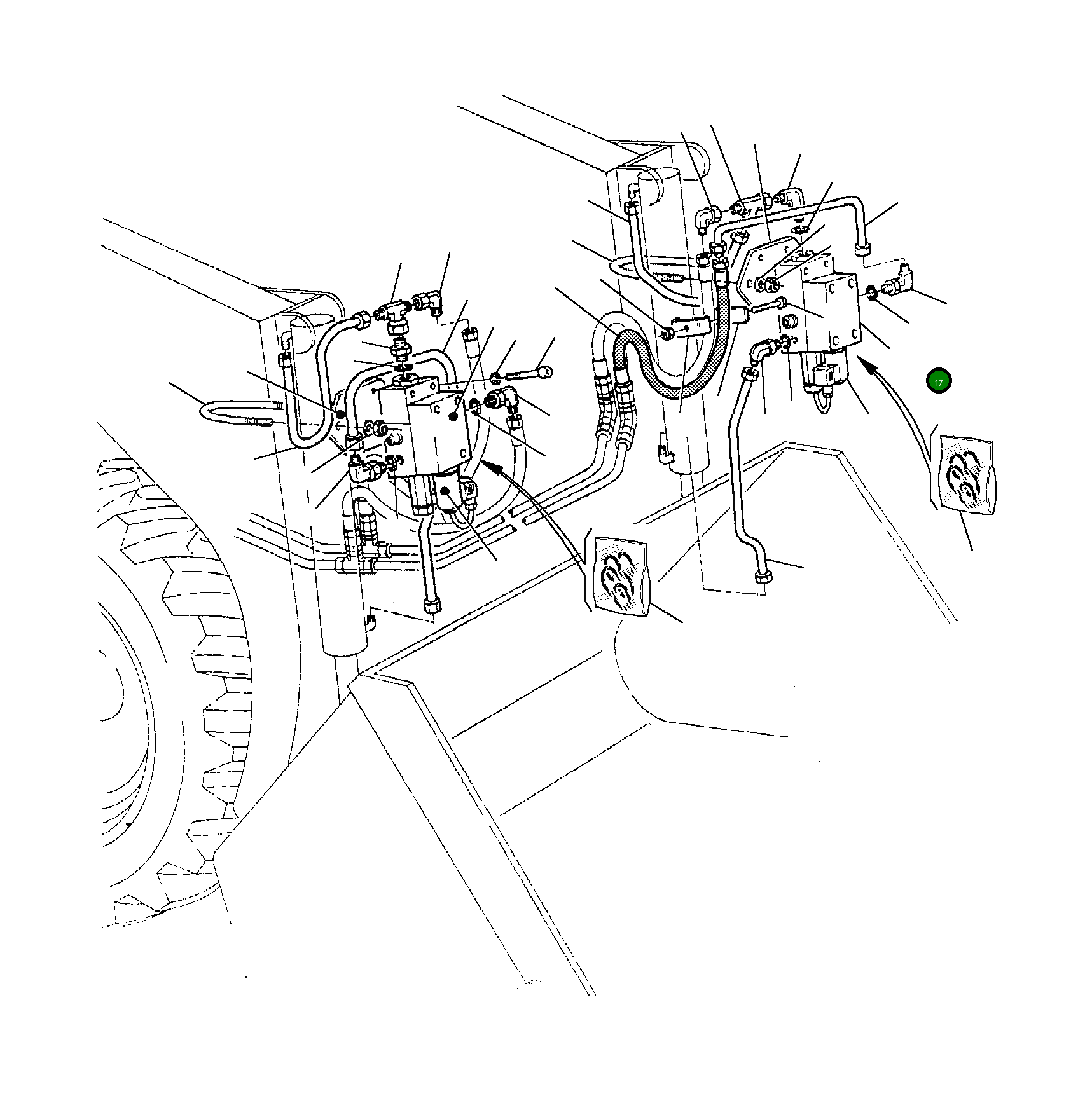 17