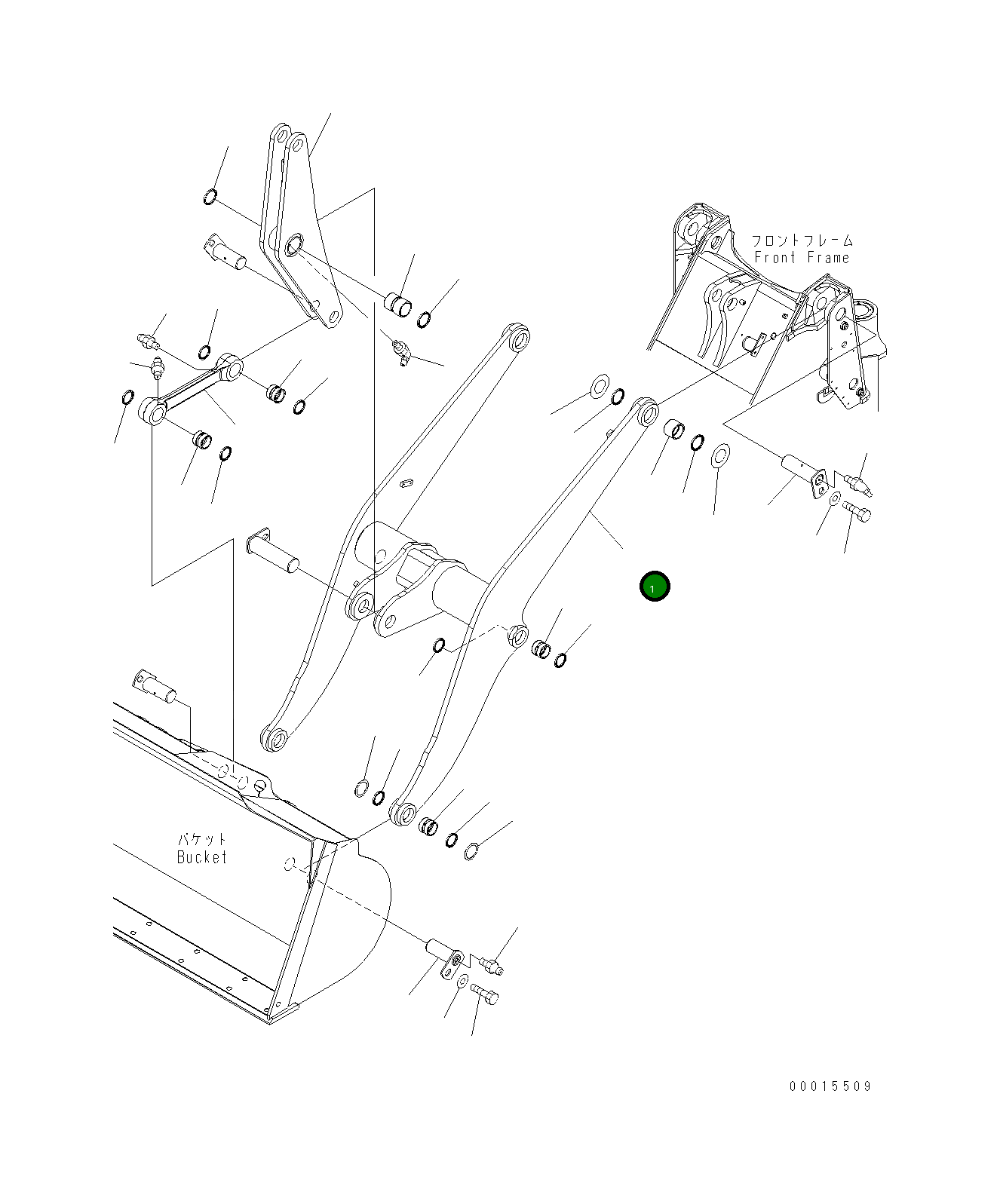 フロントフレーム
Front Frame

1

バケット
Bucket

00015509