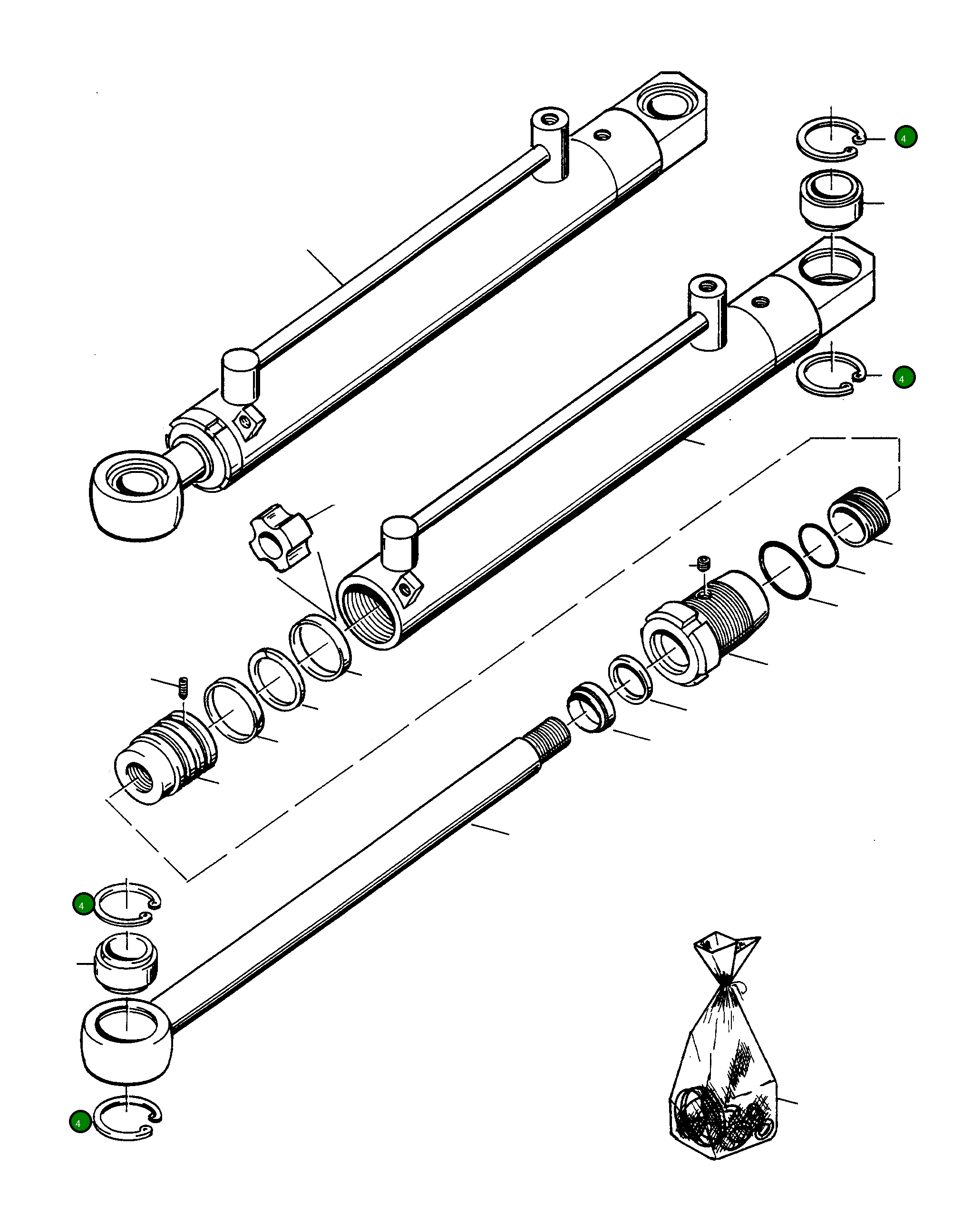 4
4
4
4