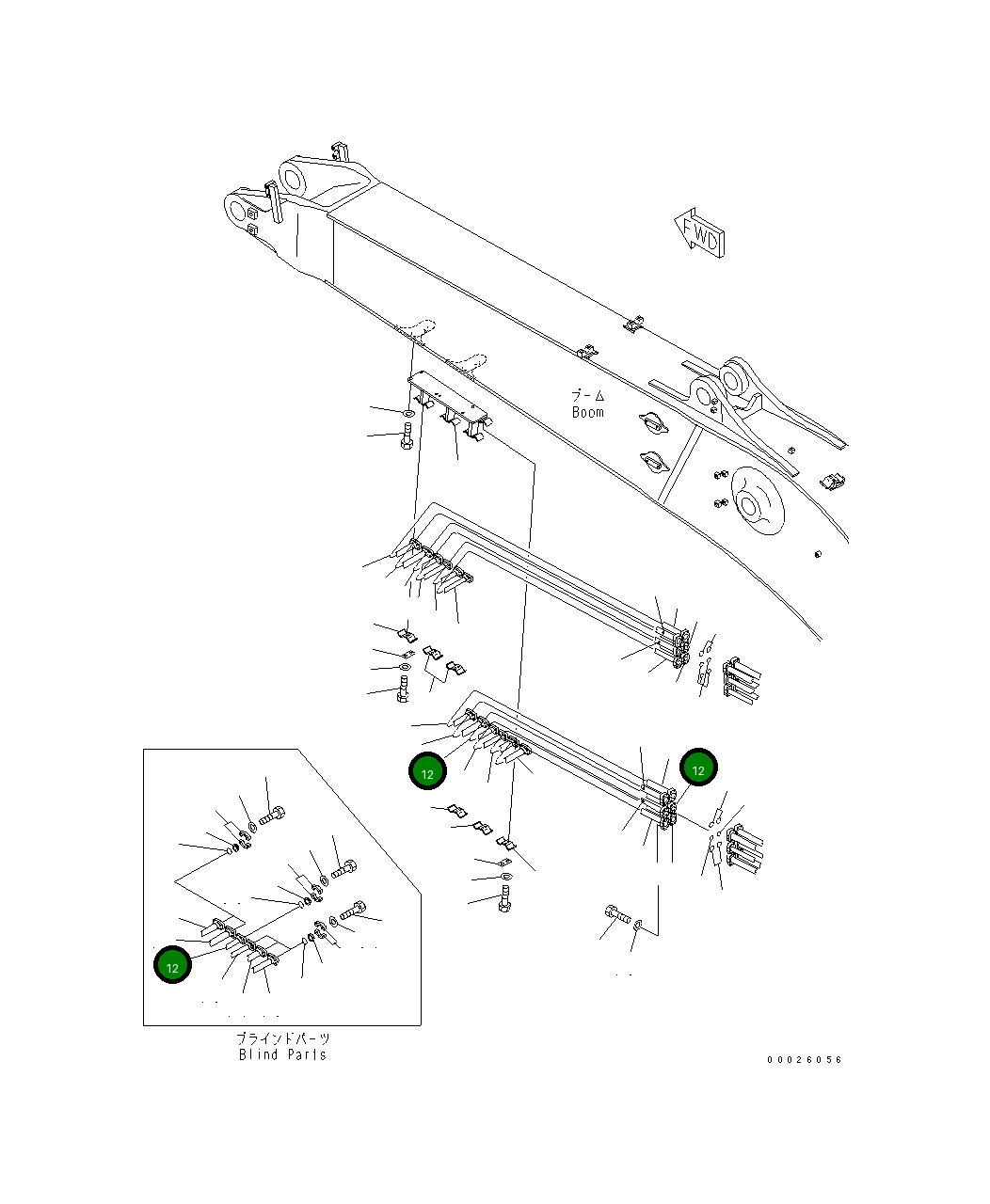 FWD

ブーム
Boom

12

12

12

ブラインドパーツ
Blind Parts

00026056